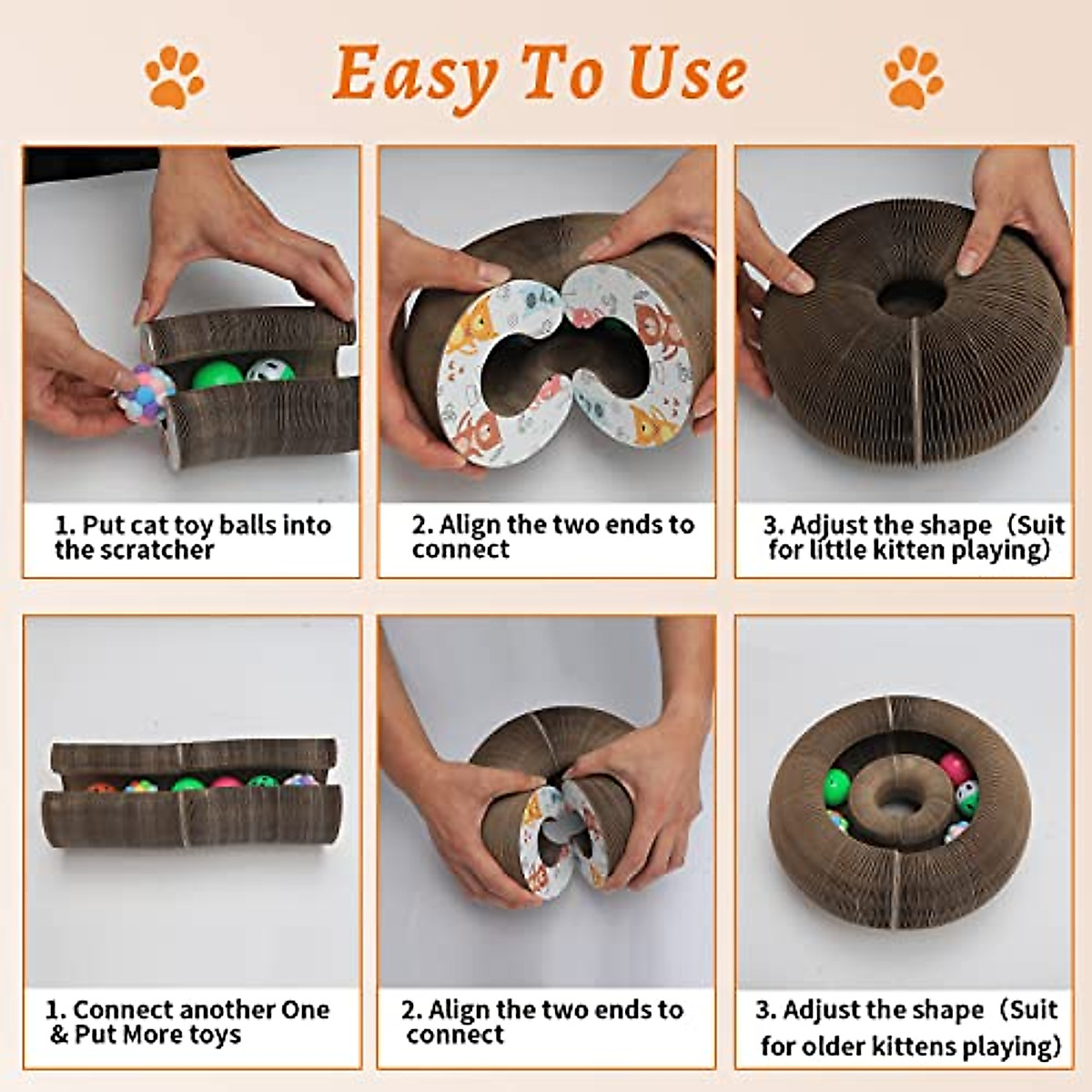 Easy To Use

1. Put cat toy balls into the scratcher

2. Align the two ends to connect

3. Adjust the shape（Suit for little kitten playing）

1. Connect another One & Put More toys

2. Align the two ends to connect

3. Adjust the shape（Suit for older kittens playing）