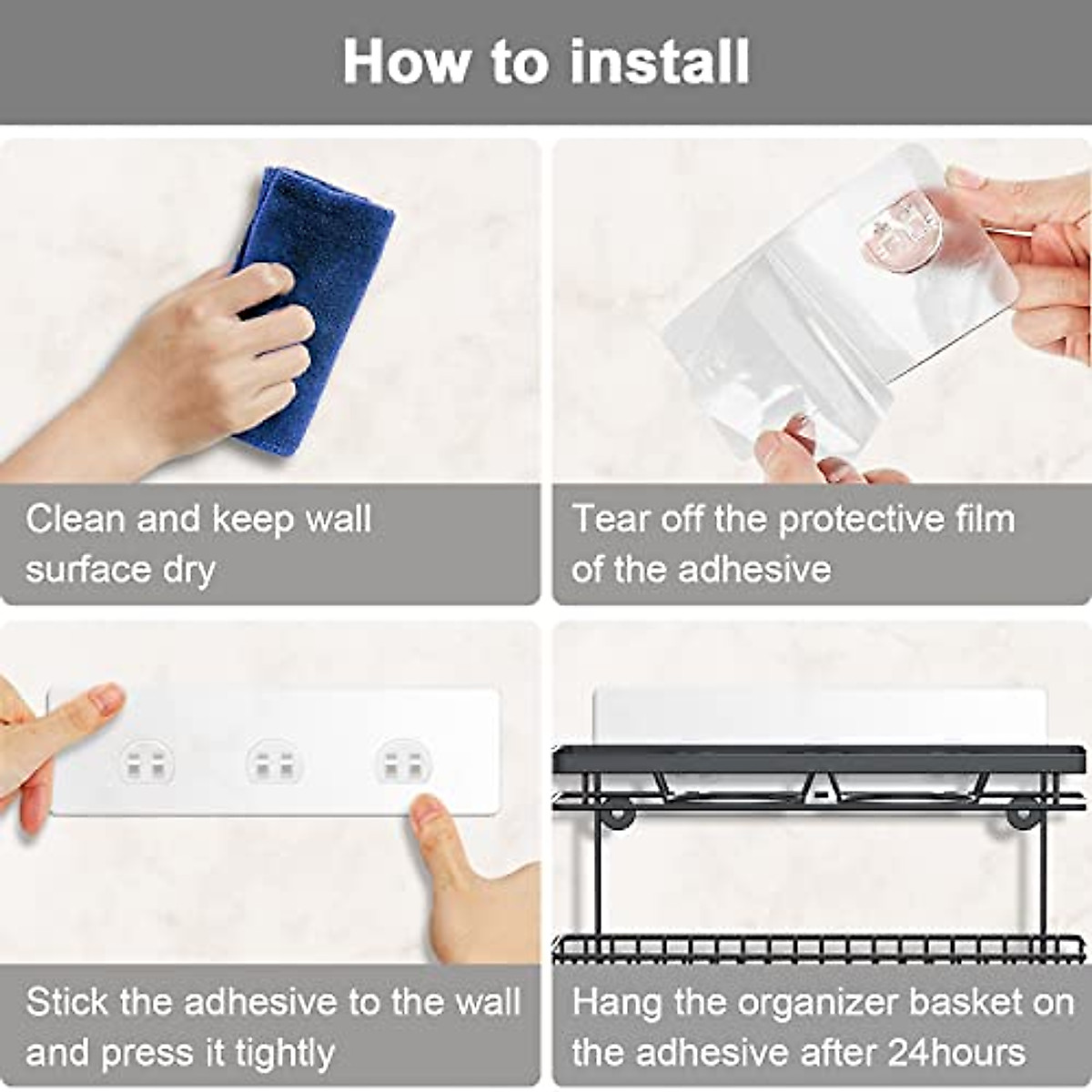 How to install

Clean and keep wall surface dry

Tear off the protective film of the adhesive

Stick the adhesive to the wall and press it tightly

Hang the organizer basket on the adhesive after 24hours