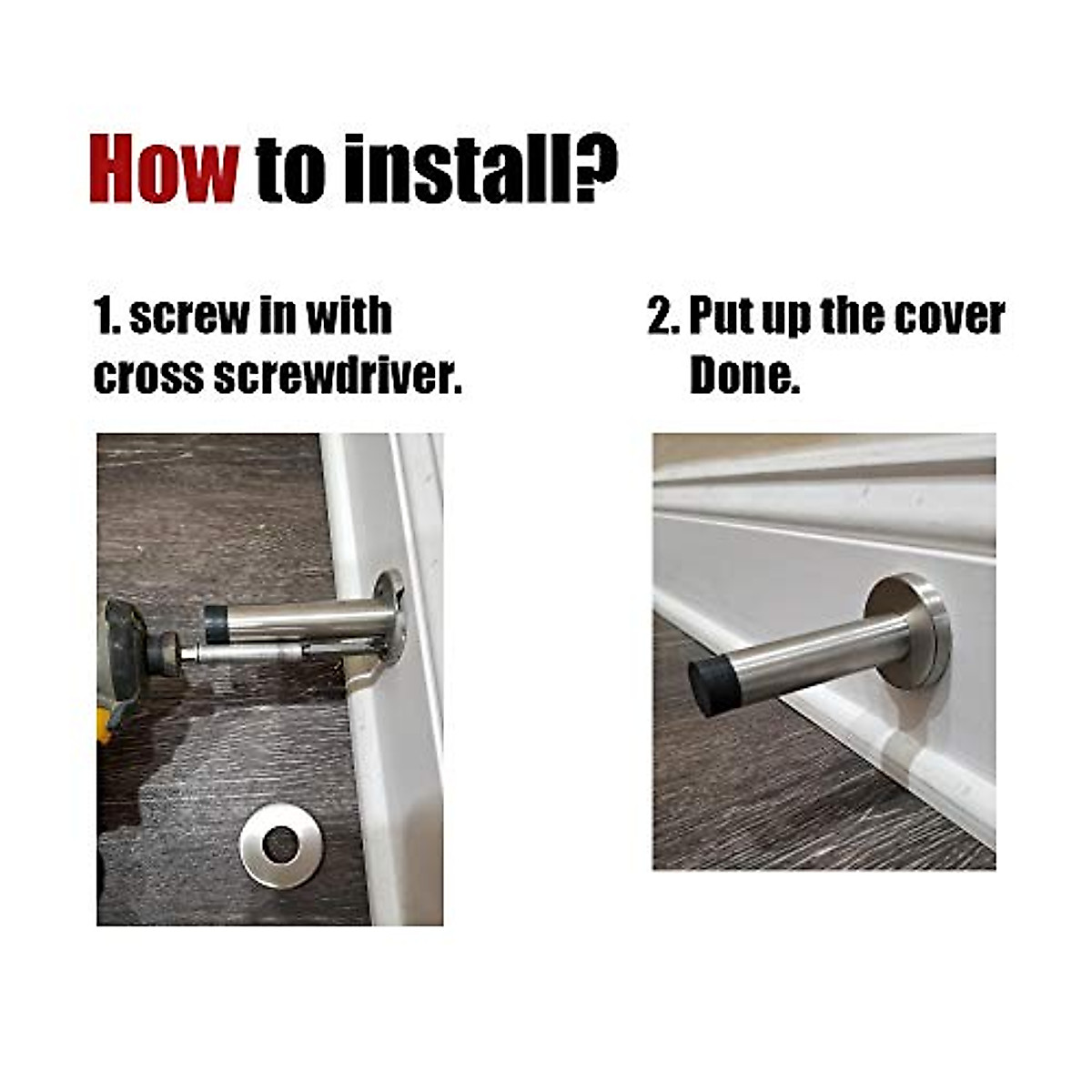 How to install?

1. screw in with cross screwdriver.

2. Put up the cover Done.