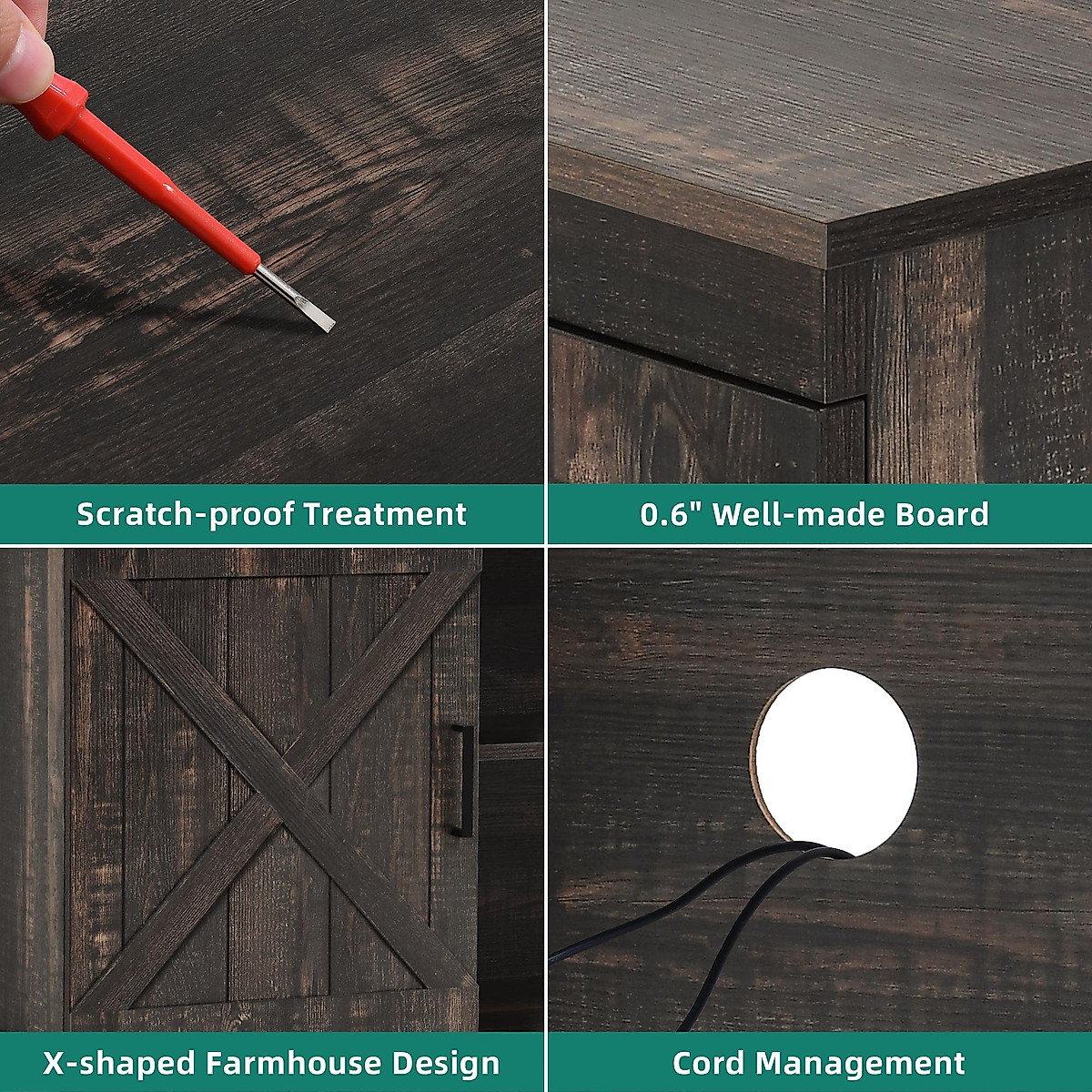 Scratch-proof Treatment

0.6" Well-made Board

X-shaped Farmhouse Design

Cord Management