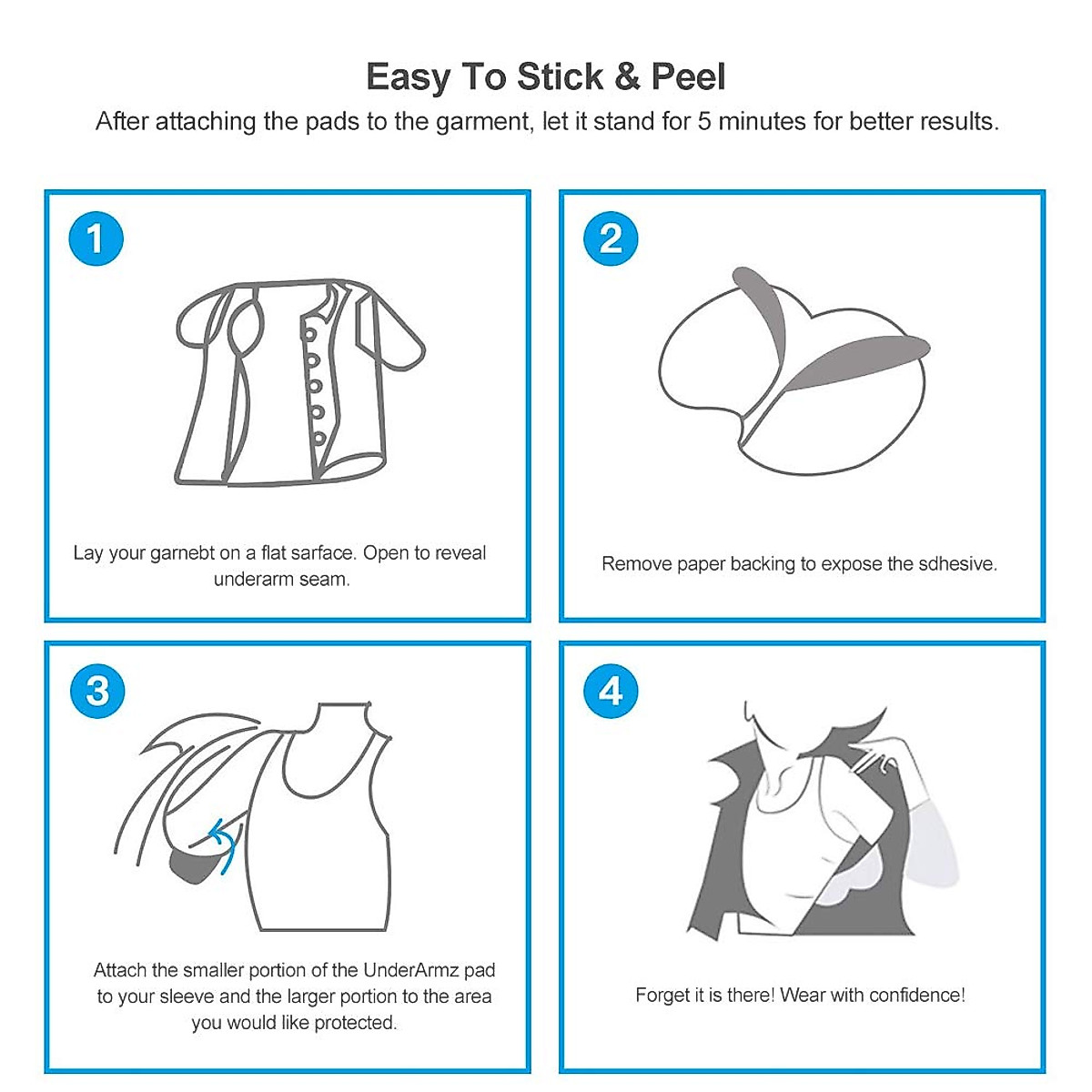 Easy To Stick & Peel

After attaching the pads to the garment, let it stand for 5 minutes for better results.

1

Lay your garnebt on a flat sarface. Open to reveal underarm seam.

2

Remove paper backing to expose the sdhesive.

3

Attach the smaller portion of the UnderArmz pad to your sleeve and the larger portion to the area you would like protected.

4

Forget it is there! Wear with confidence!