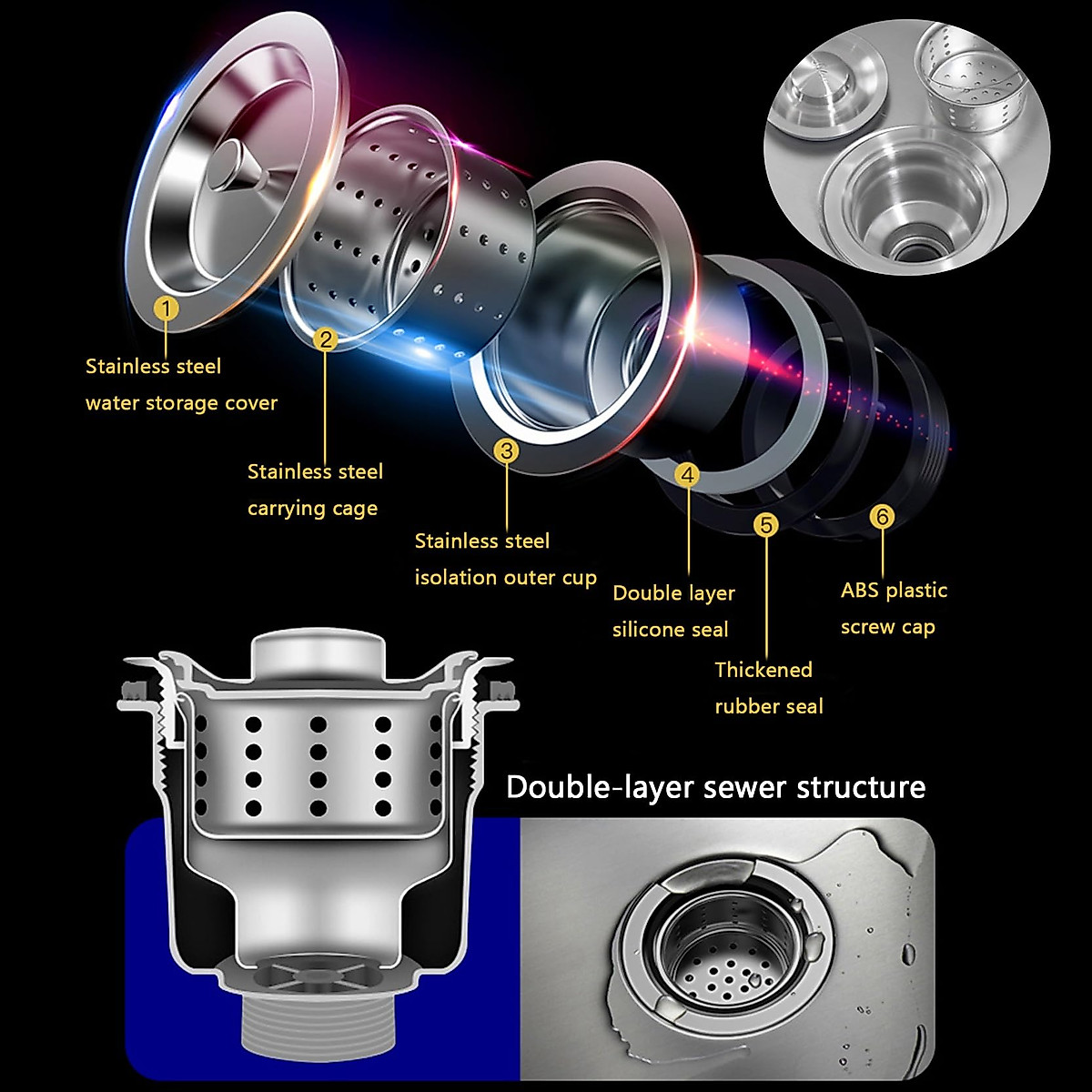 1
Stainless steel water storage cover

2
Stainless steel carrying cage

3
Stainless steel isolation outer cup

4
Double layer silicone seal

5
Thickened rubber seal

6
ABS plastic screw cap

Double-layer sewer structure