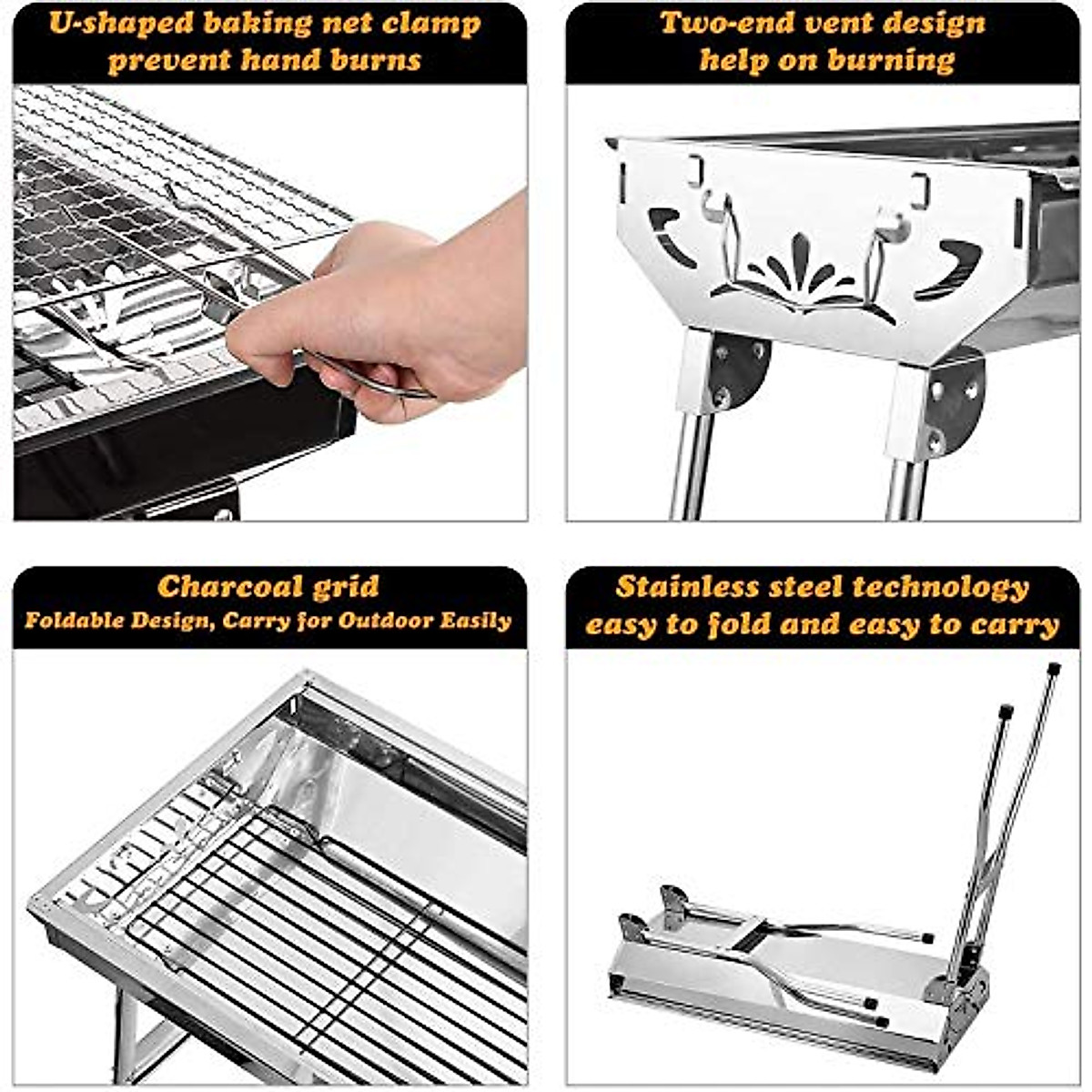 U-shaped baking net clamp prevent hand burns

Two-end vent design help on burning

Charcoal grid
Foldable Design, Carry for Outdoor Easily

Stainless steel technology easy to fold and easy to carry