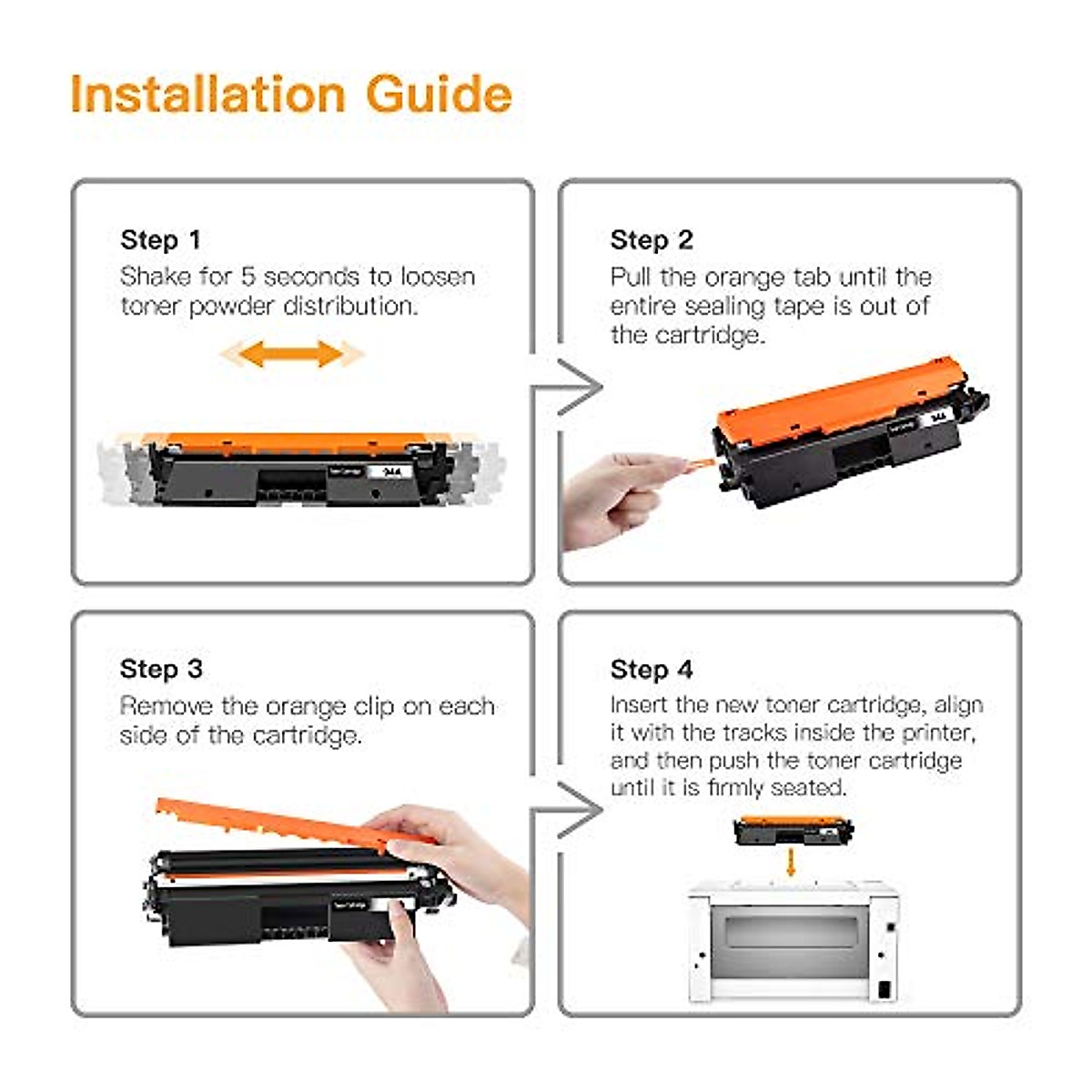 Installation Guide

Step 1
Shake for 5 seconds to loosen toner powder distribution.

Toner Cartridge 94A

Step 2
Pull the orange tab until the entire sealing tape is out of the cartridge.

Toner Cartridge 94A

Step 3
Remove the orange clip on each side of the cartridge.

Toner Cartridge

Step 4
Insert the new toner cartridge, align it with the tracks inside the printer, and then push the toner cartridge until it is firmly seated.