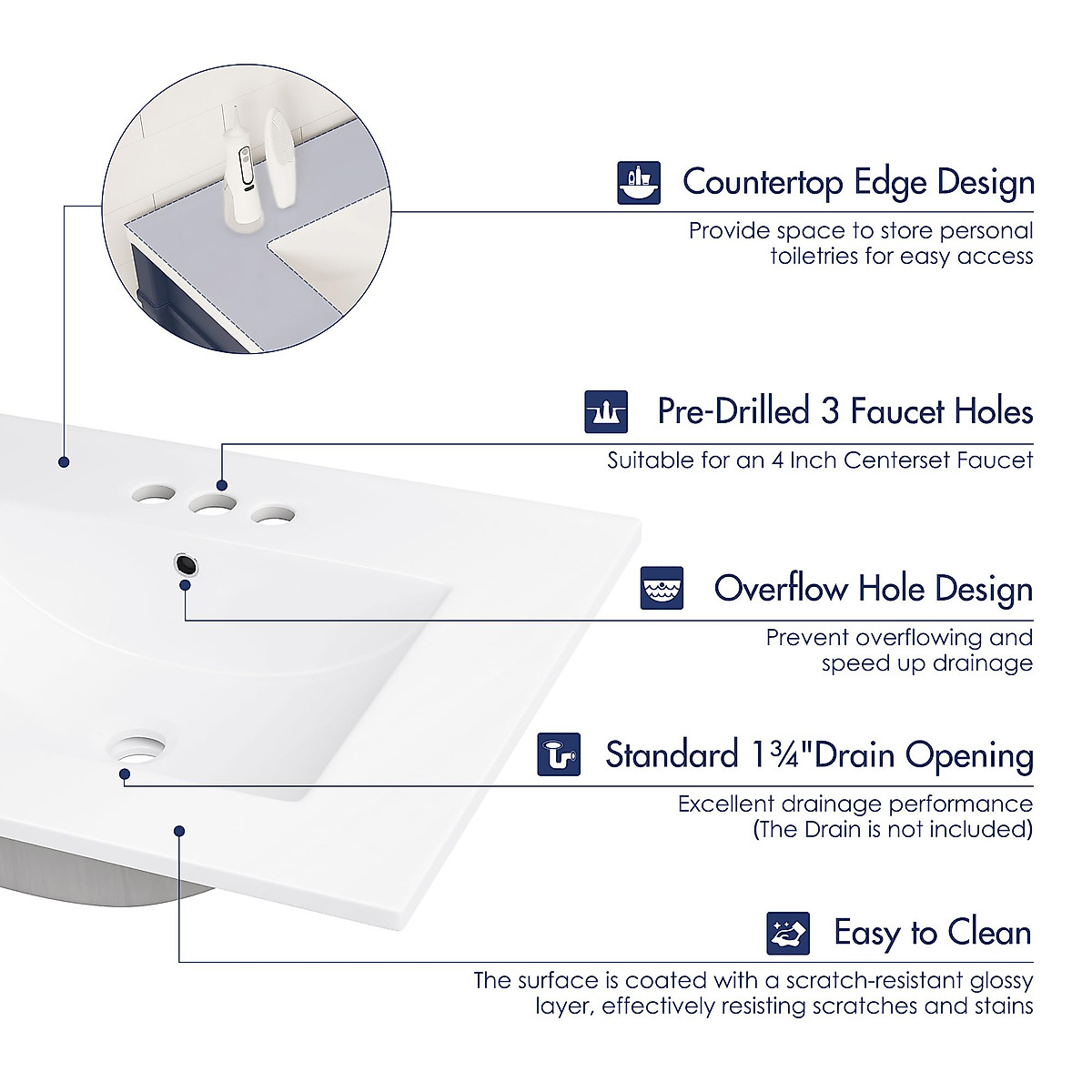 Countertop Edge Design

Provide space to store personal toiletries for easy access

Pre-Drilled 3 Faucet Holes

Suitable for an 4 Inch Centerset Faucet

Overflow Hole Design

Prevent overflowing and speed up drainage

Standard 1¾"Drain Opening

Excellent drainage performance (The Drain is not included)

Easy to Clean

The surface is coated with a scratch-resistant glossy layer, effectively resisting scratches and stains