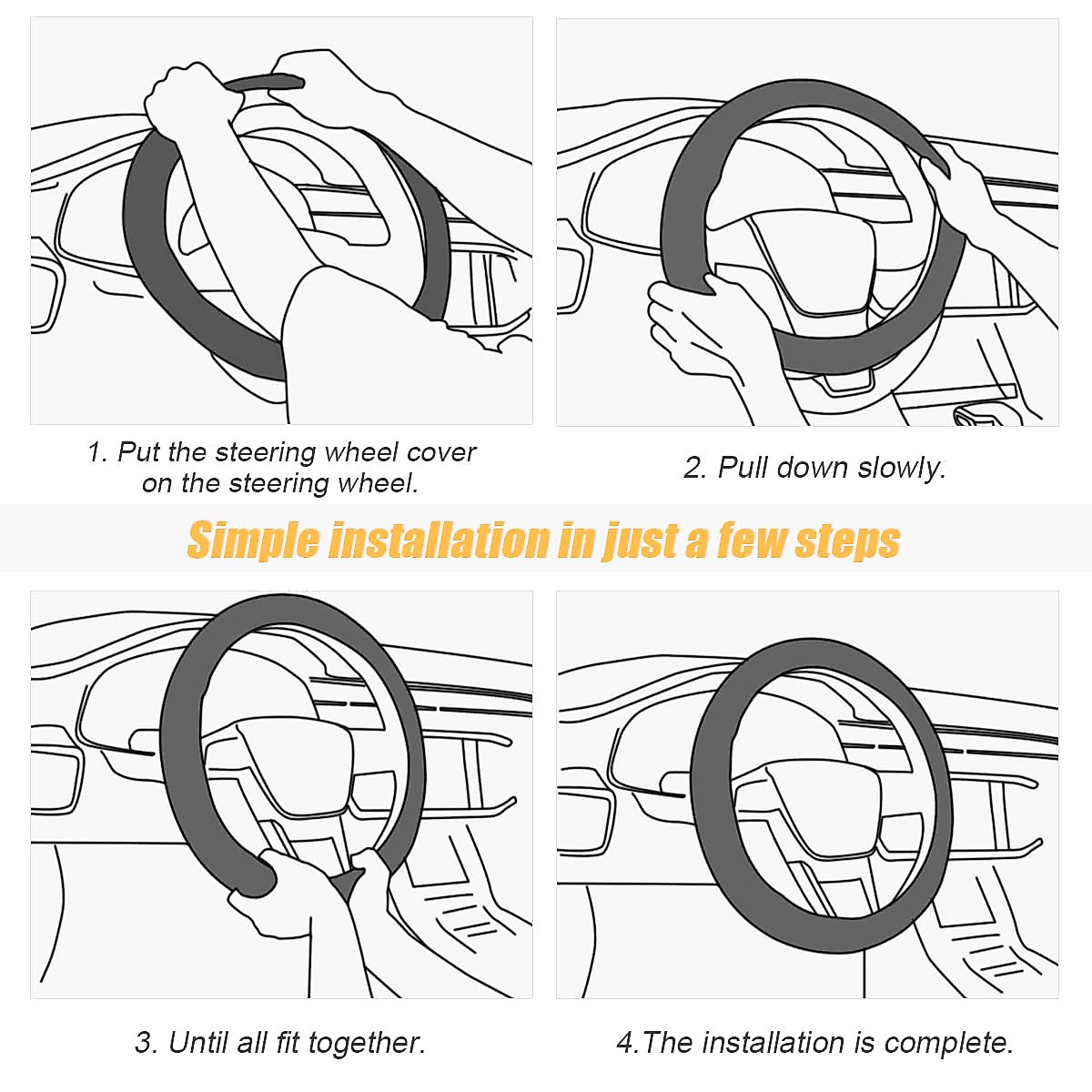 1. Put the steering wheel cover on the steering wheel.

2. Pull down slowly.

Simple installation in just a few steps

3. Until all fit together.

4.The installation is complete.