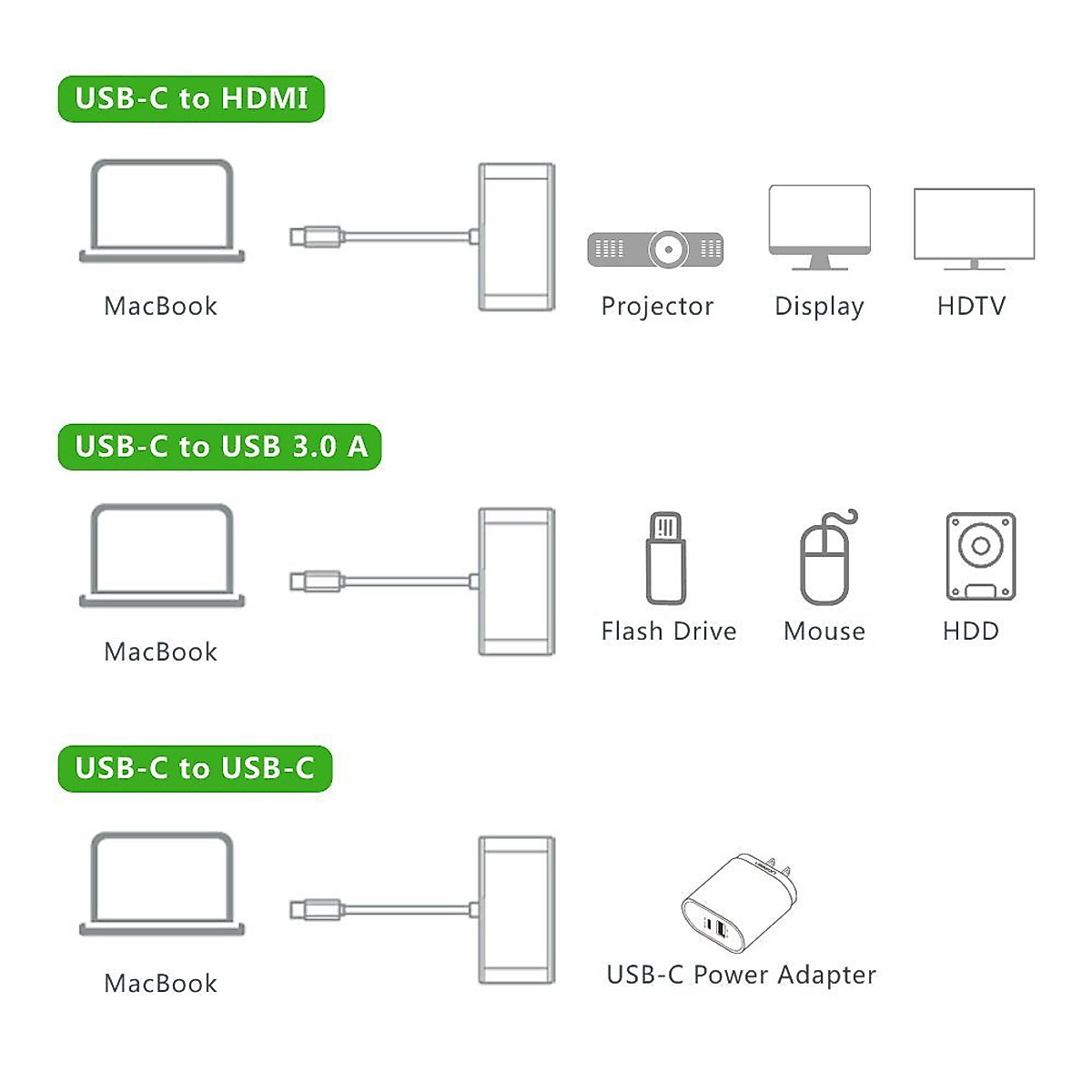 USB-C to HDMI

MacBook

Projector

Display

HDTV

USB-C to USB 3.0 A

MacBook

Flash Drive

Mouse

HDD

USB-C to USB-C

MacBook

USB-C Power Adapter