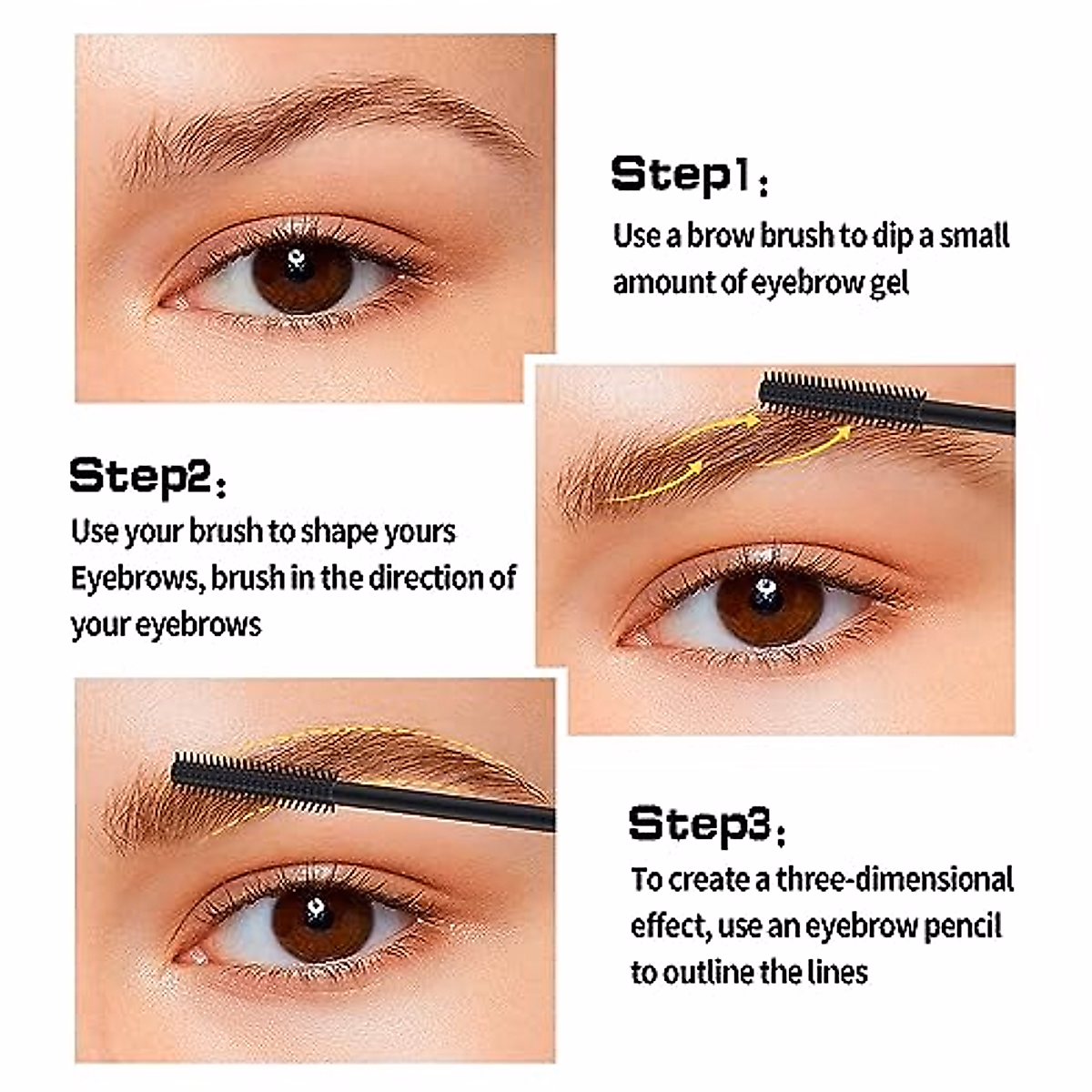 Step1:

Use a brow brush to dip a small amount of eyebrow gel

Step2:

Use your brush to shape yours Eyebrows, brush in the direction of your eyebrows

Step3:

To create a three-dimensional effect, use an eyebrow pencil to outline the lines