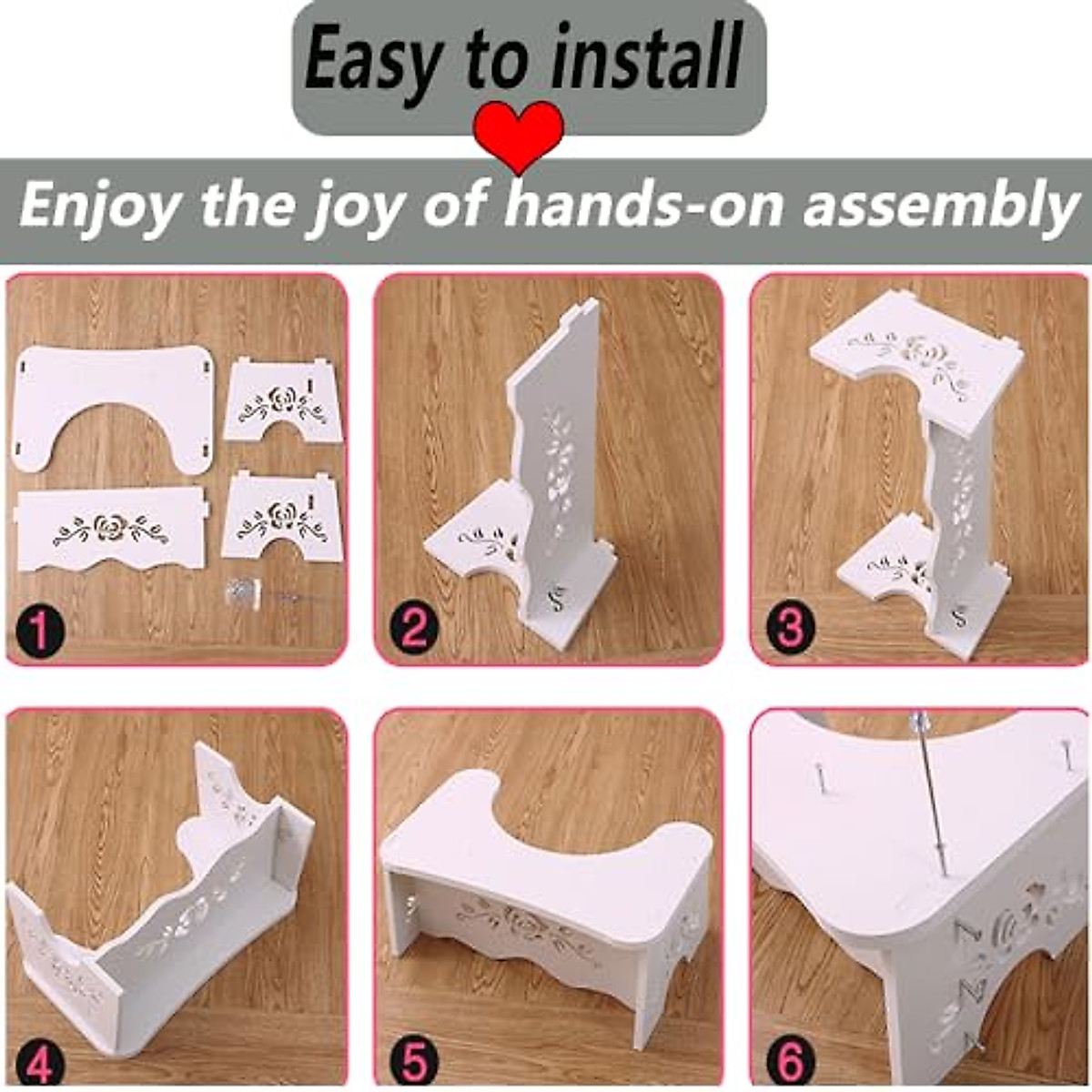 Easy to install

Enjoy the joy of hands-on assembly

1

2

3

4

5

6