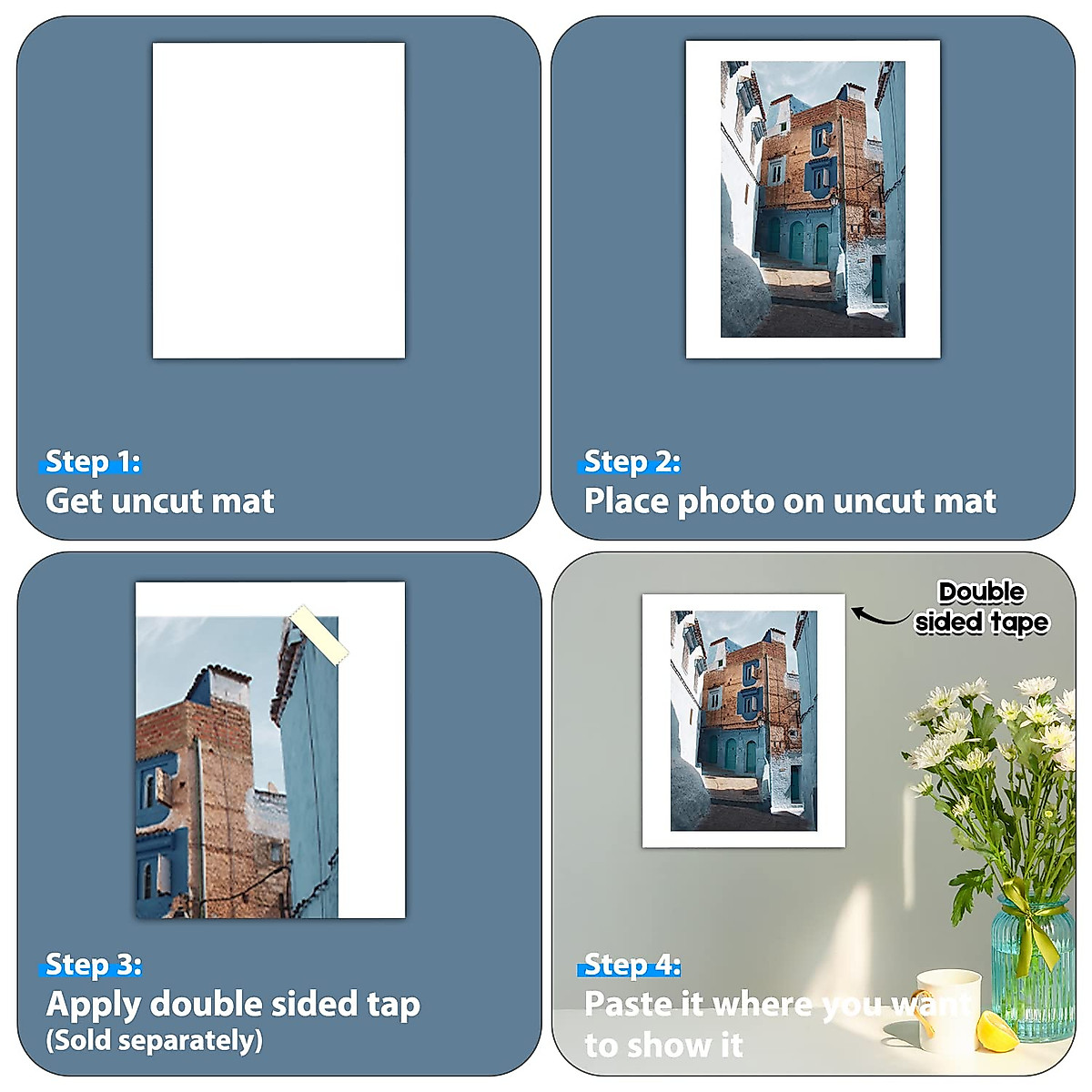 Step 1:
Get uncut mat

Step 2:
Place photo on uncut mat

Step 3:
Apply double sided tap
(Sold separately)

Double sided tape

Step 4:
Paste it where you want to show it