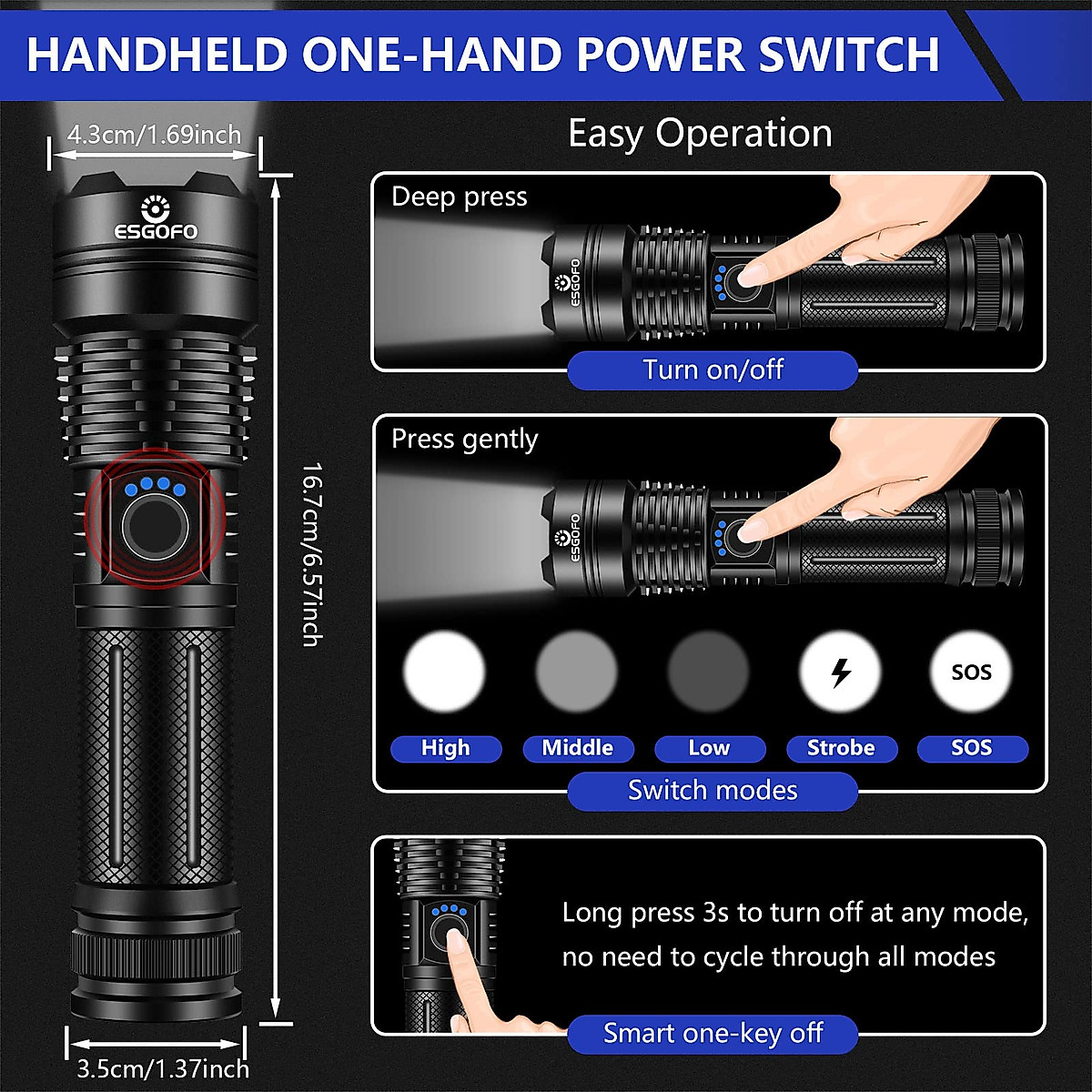 HANDHELD ONE-HAND POWER SWITCH

4.3cm/1.69inch

ESGOFO

16.7cm/6.57inch

3.5cm/1.37inch

Easy Operation

Deep press

ESGOFO

Turn on/off

Press gently

ESGOFO

SOS

High

Middle

Low

Strobe

SOS

Switch modes

Long press 3s to turn off at any mode, no need to cycle through all modes

Smart one-key off