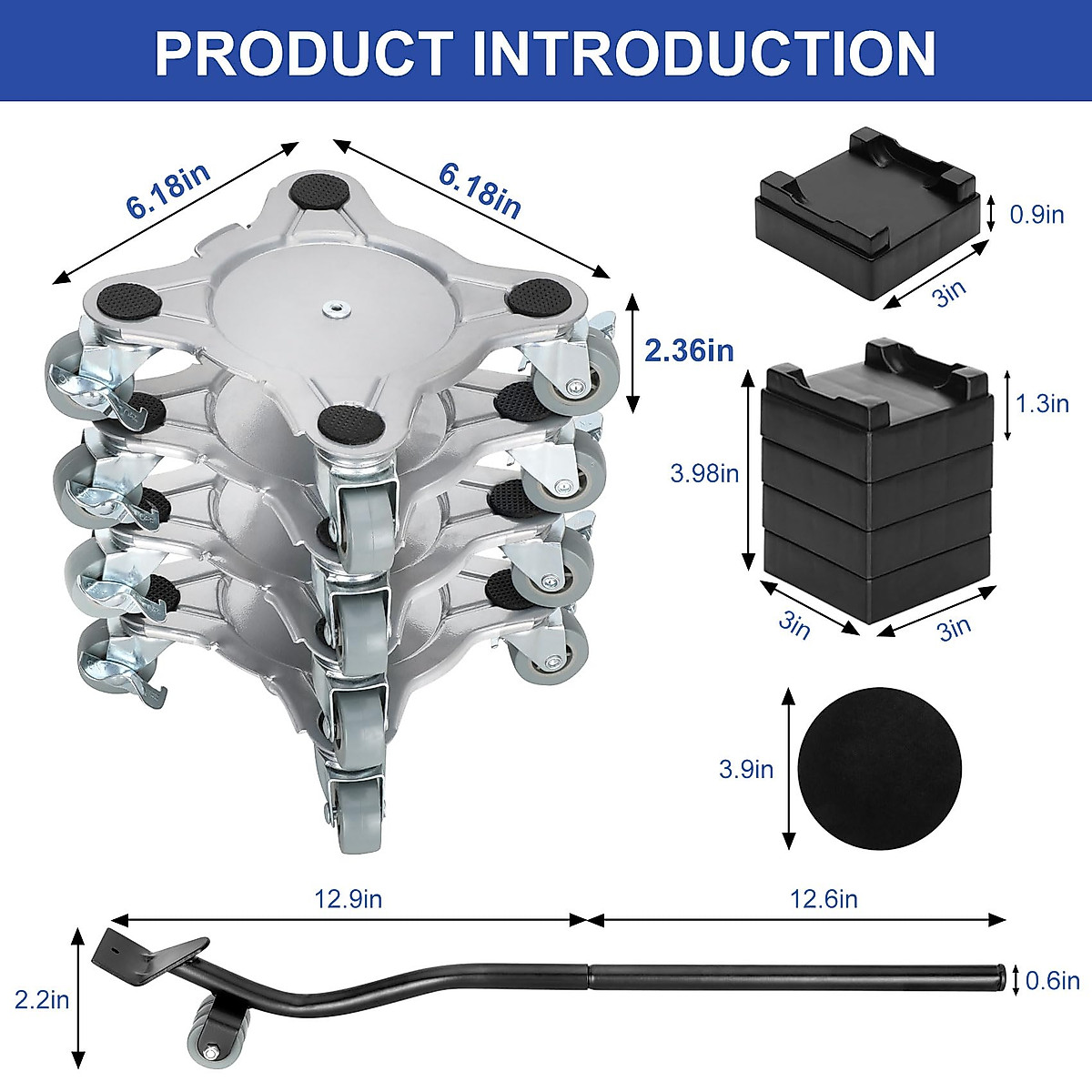 PRODUCT INTRODUCTION

6.18in
6.18in
2.36in

0.9in
3in

1.3in
3.98in
3in
3in

3.9in

12.9in
12.6in
2.2in
0.6in