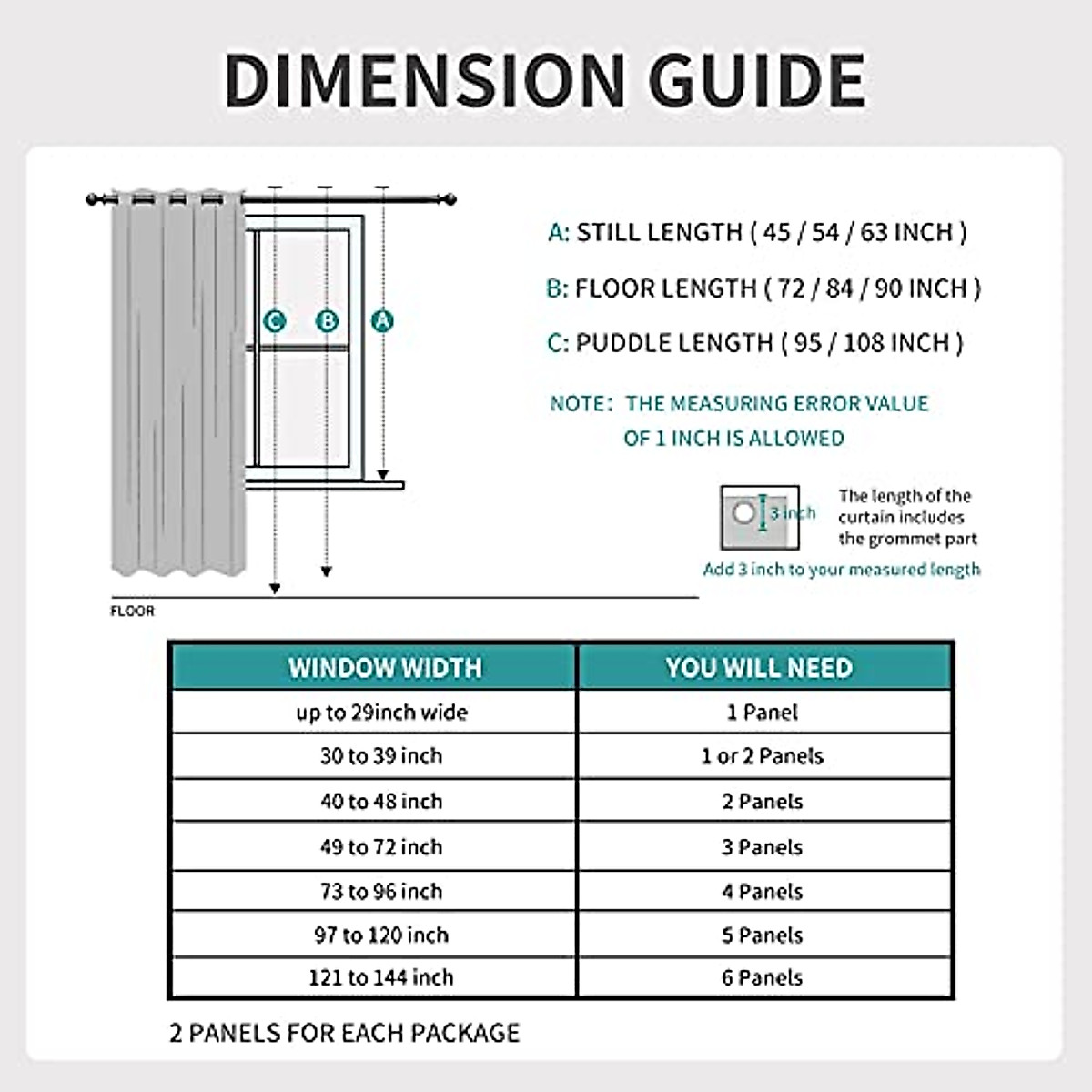 DIMENSION GUIDE

C B A

FLOOR

A: STILL LENGTH ( 45 / 54 / 63 INCH )

B: FLOOR LENGTH ( 72 / 84 / 90 INCH )

C: PUDDLE LENGTH ( 95 / 108 INCH )

NOTE: THE MEASURING ERROR VALUE OF 1 INCH IS ALLOWED

3 inch

The length of the curtain includes the grommet part

Add 3 inch to your measured length

| WINDOW WIDTH | YOU WILL NEED |
|---|---|
| up to 29inch wide | 1 Panel |
| 30 to 39 inch | 1 or 2 Panels |
| 40 to 48 inch | 2 Panels |
| 49 to 72 inch | 3 Panels |
| 73 to 96 inch | 4 Panels |
| 97 to 120 inch | 5 Panels |
| 121 to 144 inch | 6 Panels |

2 PANELS FOR EACH PACKAGE