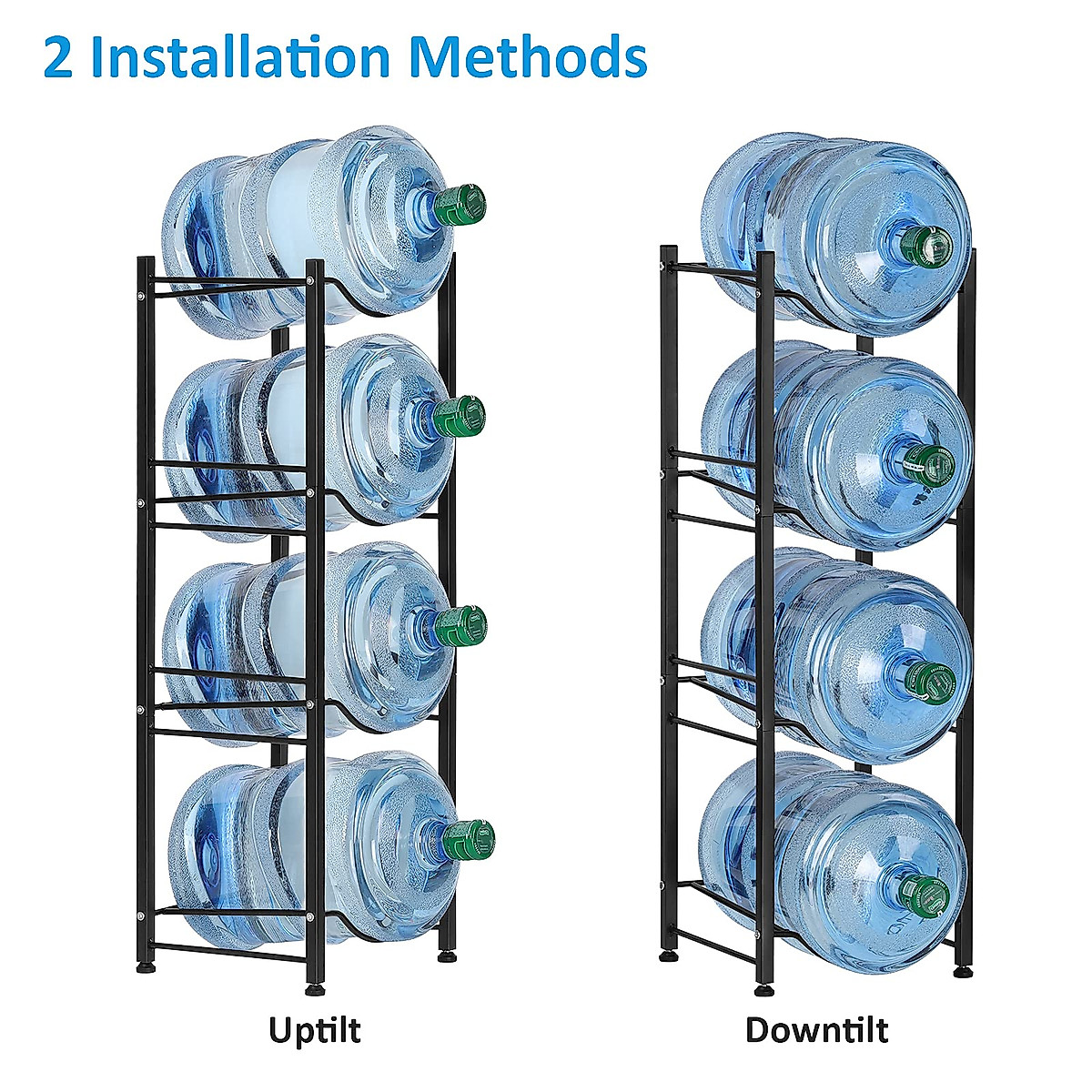 2 Installation Methods

Uptilt

Downtilt