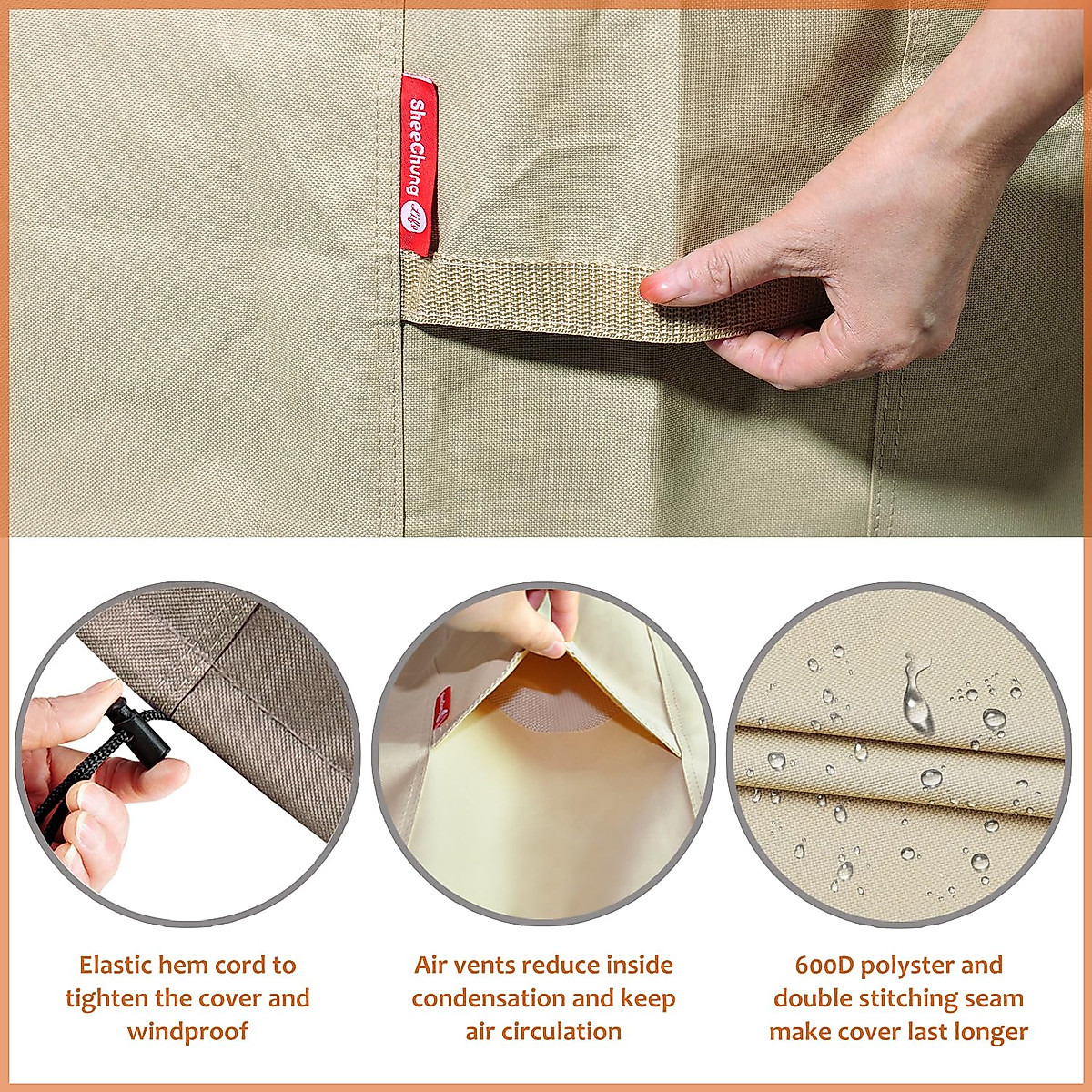 SheeChung

Elastic hem cord to tighten the cover and windproof

Air vents reduce inside condensation and keep air circulation

600D polyster and double stitching seam make cover last longer