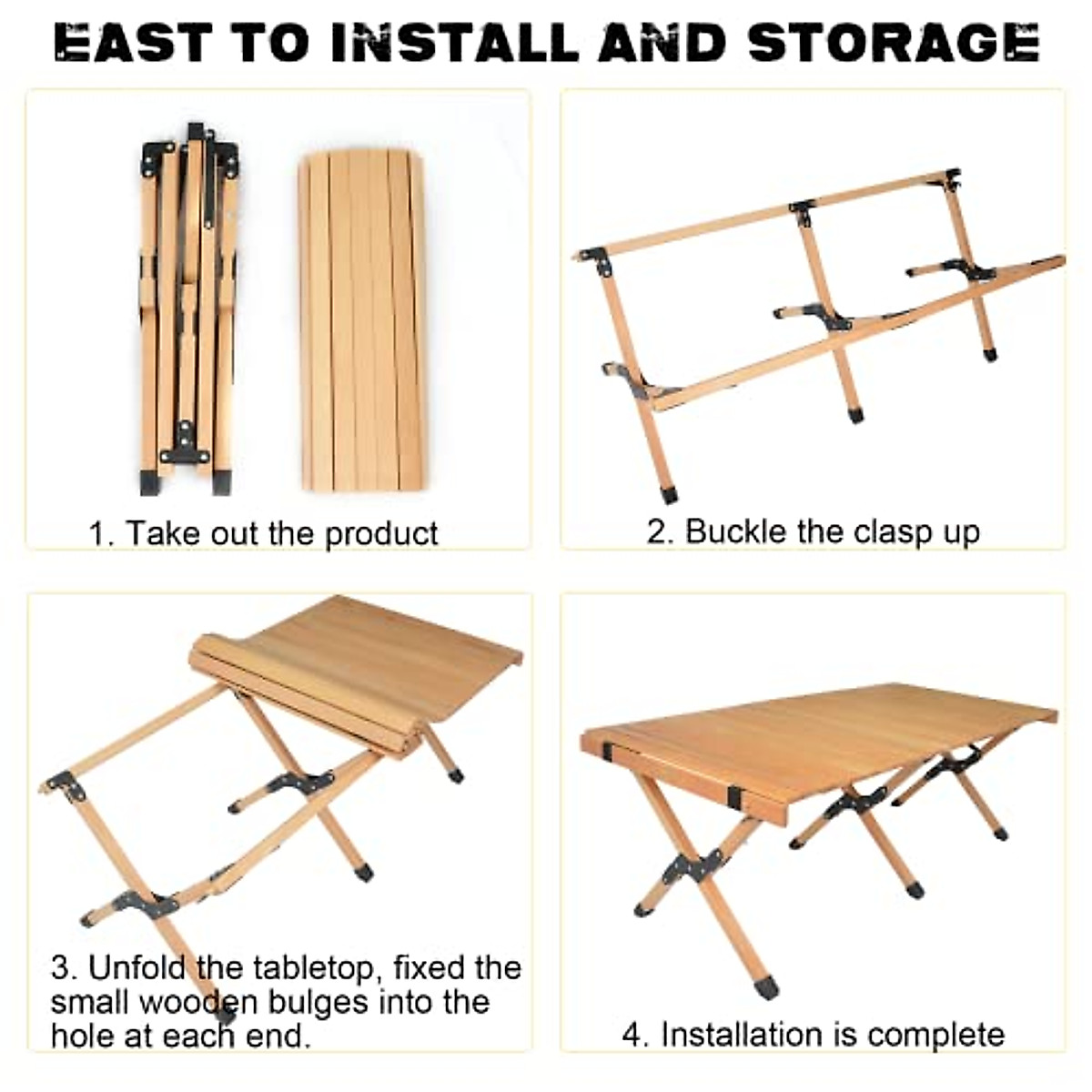 EAST TO INSTALL AND STORAGE

1. Take out the product

2. Buckle the clasp up

3. Unfold the tabletop, fixed the small wooden bulges into the hole at each end.

4. Installation is complete