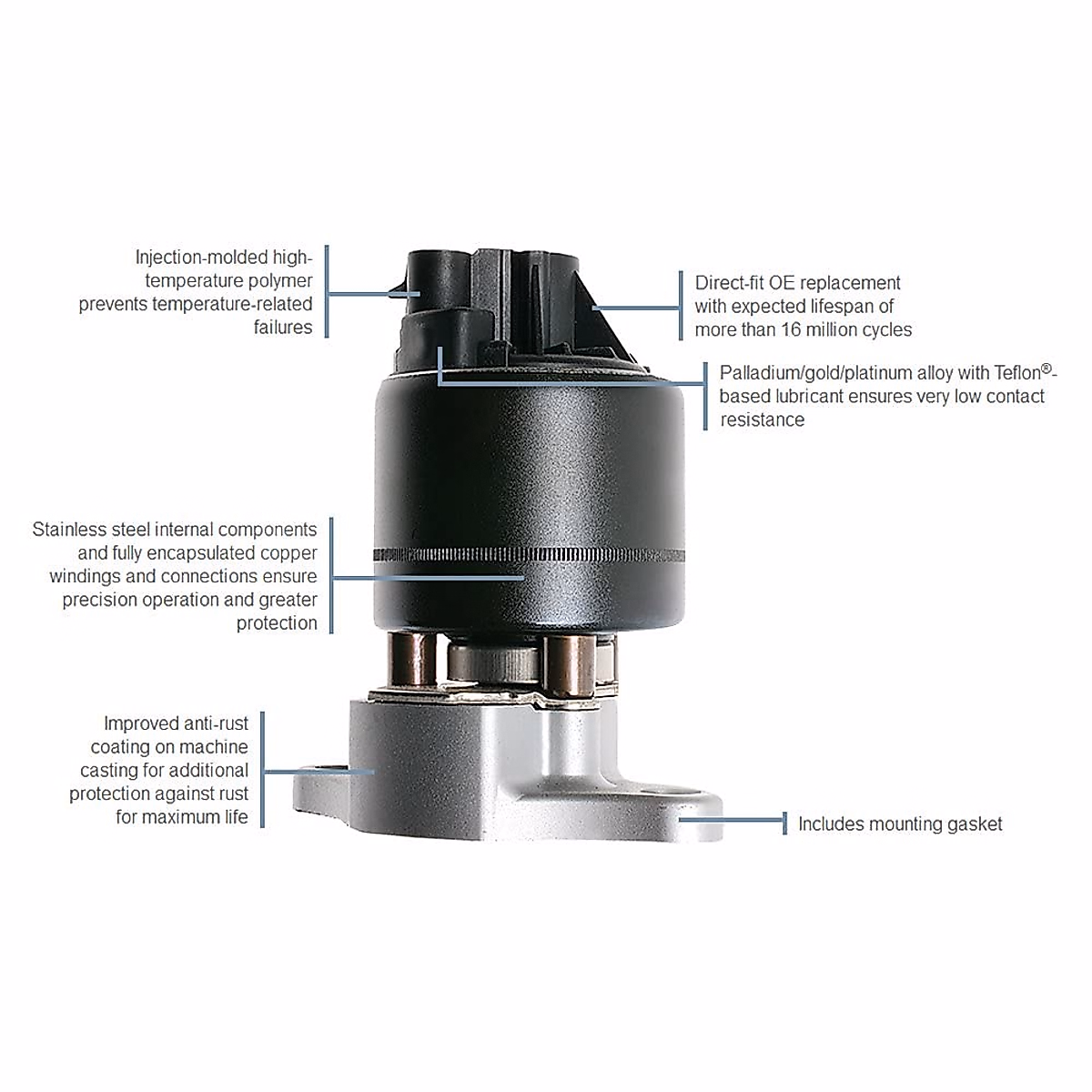 Injection-molded high-temperature polymer prevents temperature-related failures

Direct-fit OE replacement with expected lifespan of more than 16 million cycles

Palladium/gold/platinum alloy with Teflon®-based lubricant ensures very low contact resistance

Stainless steel internal components and fully encapsulated copper windings and connections ensure precision operation and greater protection

Improved anti-rust coating on machine casting for additional protection against rust for maximum life

Includes mounting gasket