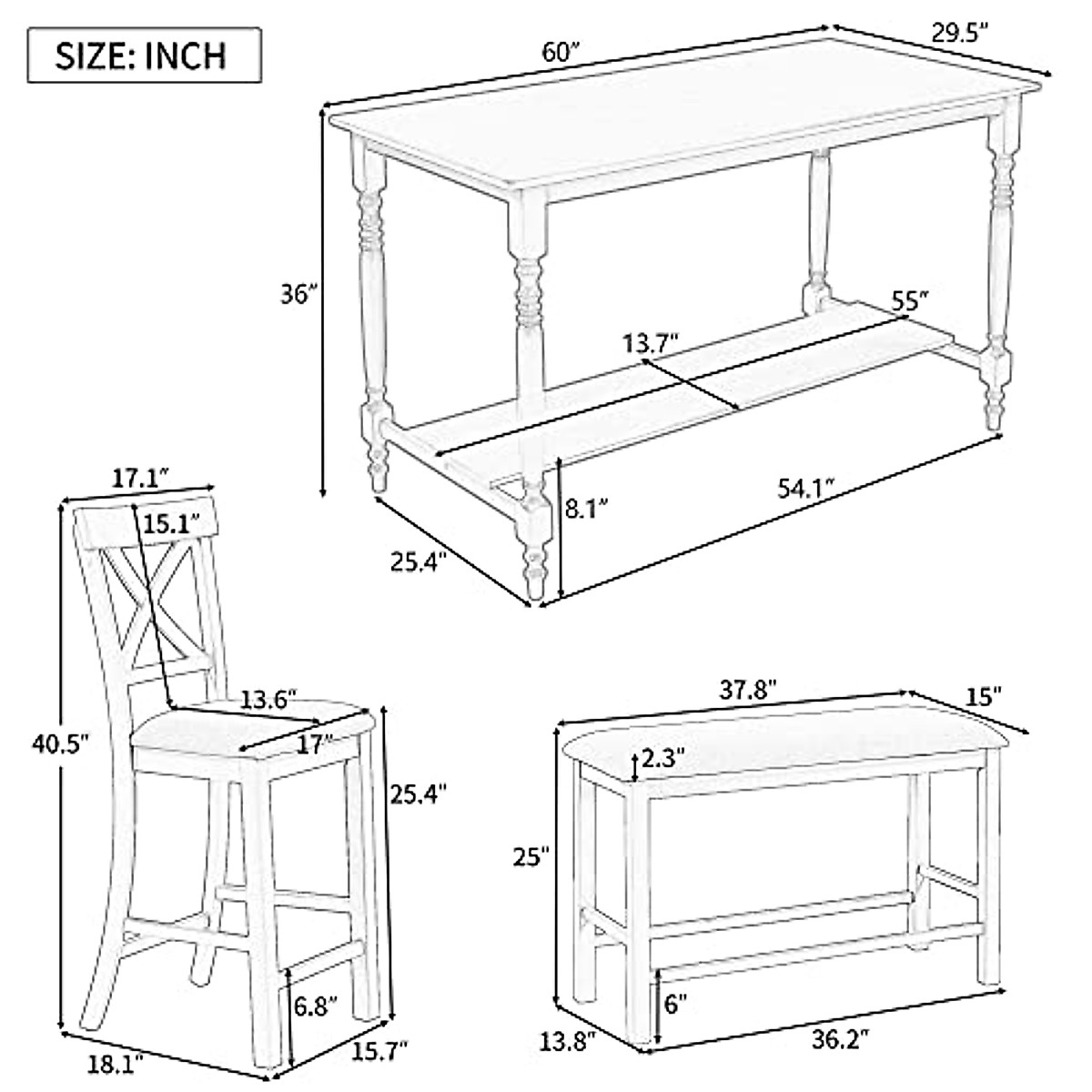 SIZE: INCH

60"
29.5"
36"
55"
13.7"
8.1"
54.1"
25.4"

17.1"
15.1"
13.6"
17"
40.5"
25.4"
6.8"
18.1"
15.7"

37.8"
15"
2.3"
25"
6"
13.8"
36.2"