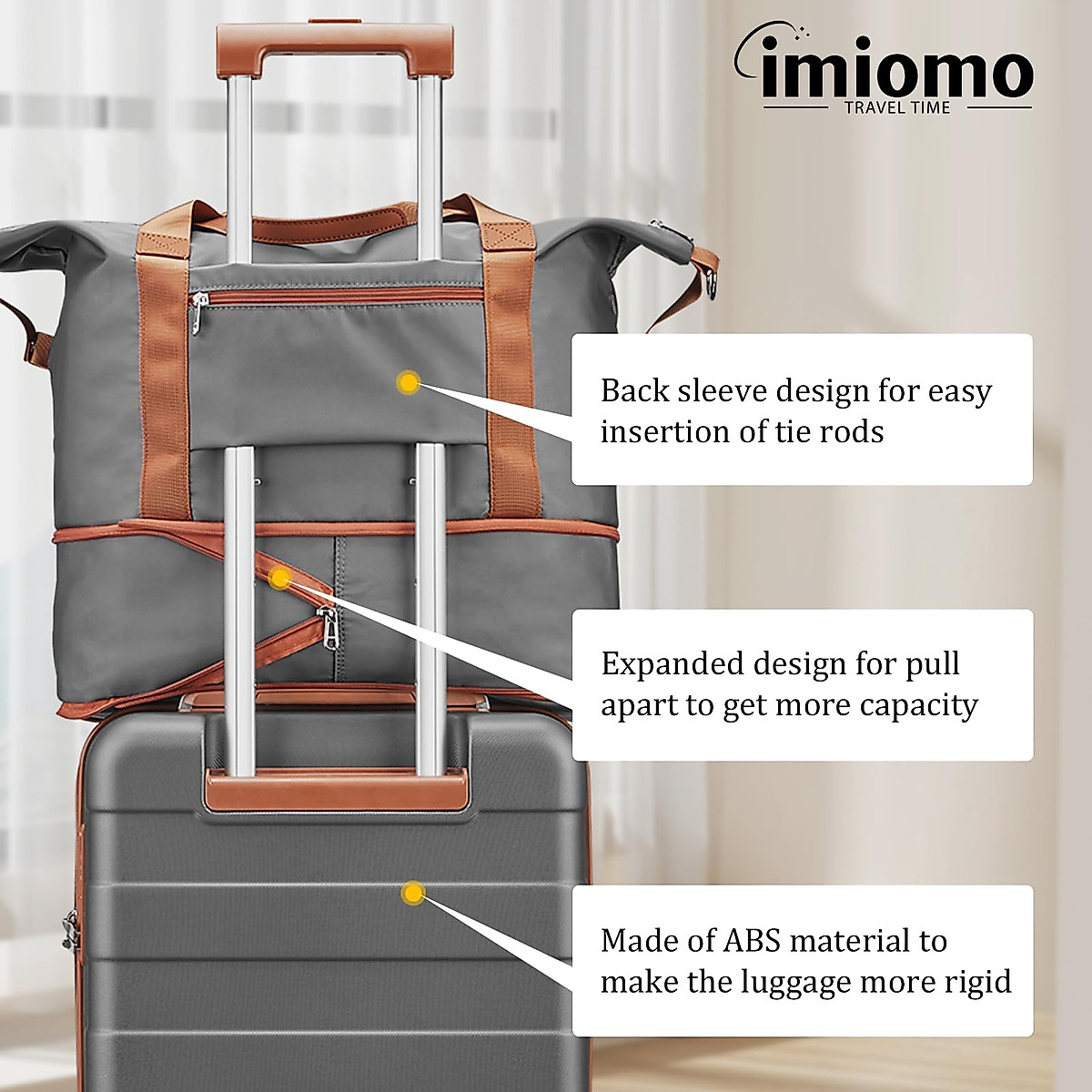 imiomo
TRAVEL TIME

Back sleeve design for easy insertion of tie rods

Expanded design for pull apart to get more capacity

Made of ABS material to make the luggage more rigid