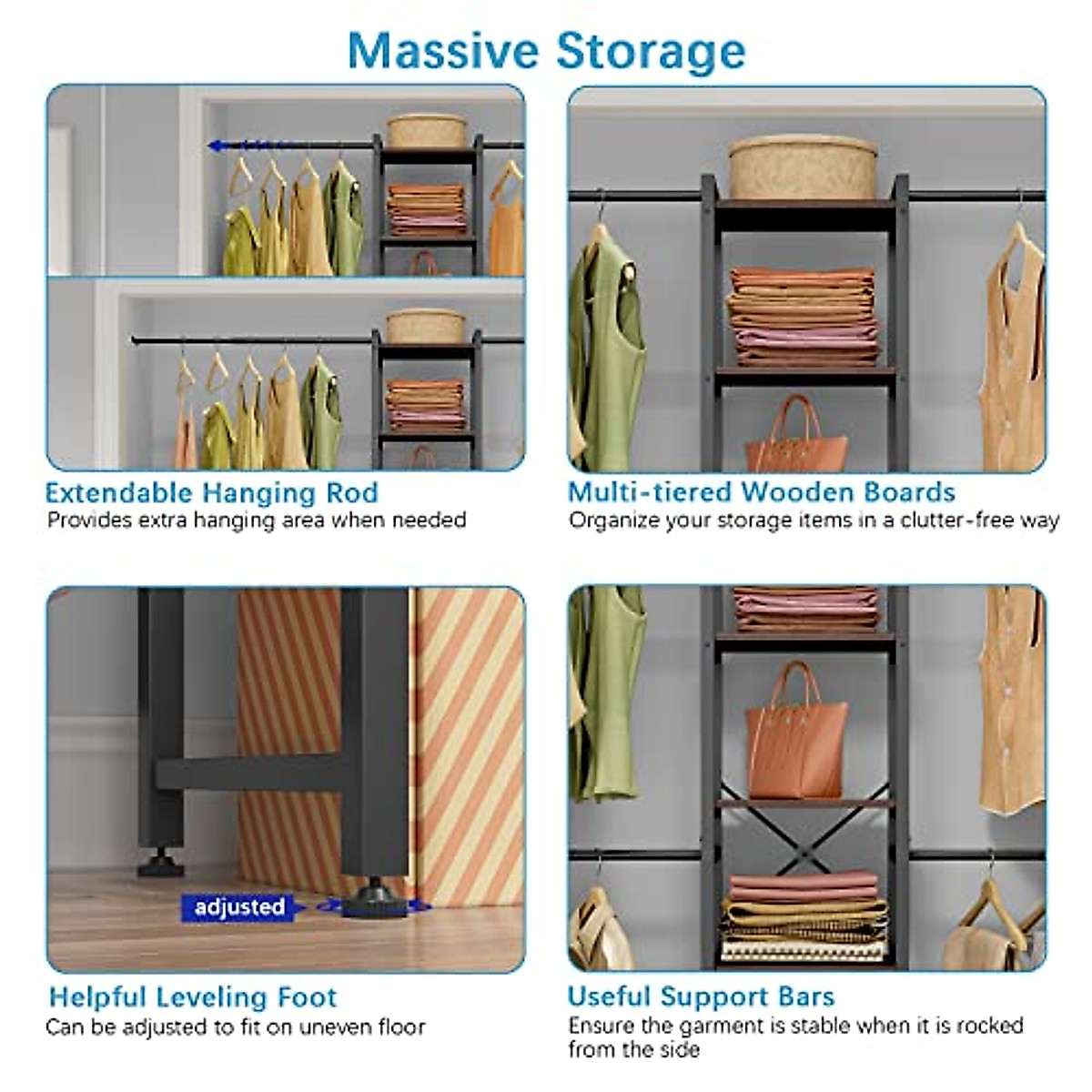 Massive Storage

Extendable Hanging Rod
Provides extra hanging area when needed

Multi-tiered Wooden Boards
Organize your storage items in a clutter-free way

adjusted

Helpful Leveling Foot
Can be adjusted to fit on uneven floor

Useful Support Bars
Ensure the garment is stable when it is rocked from the side