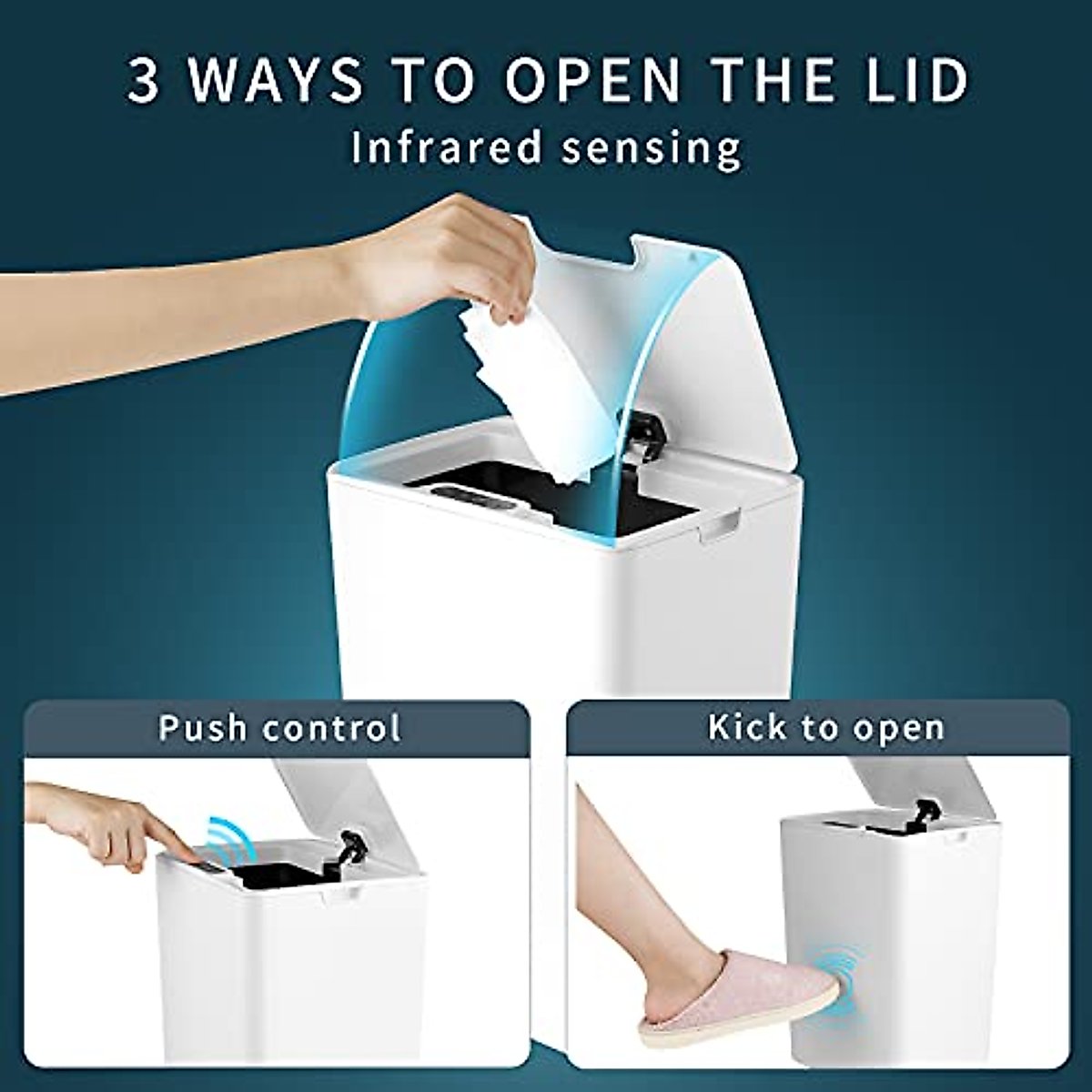 3 WAYS TO OPEN THE LID
Infrared sensing

Push control

Kick to open