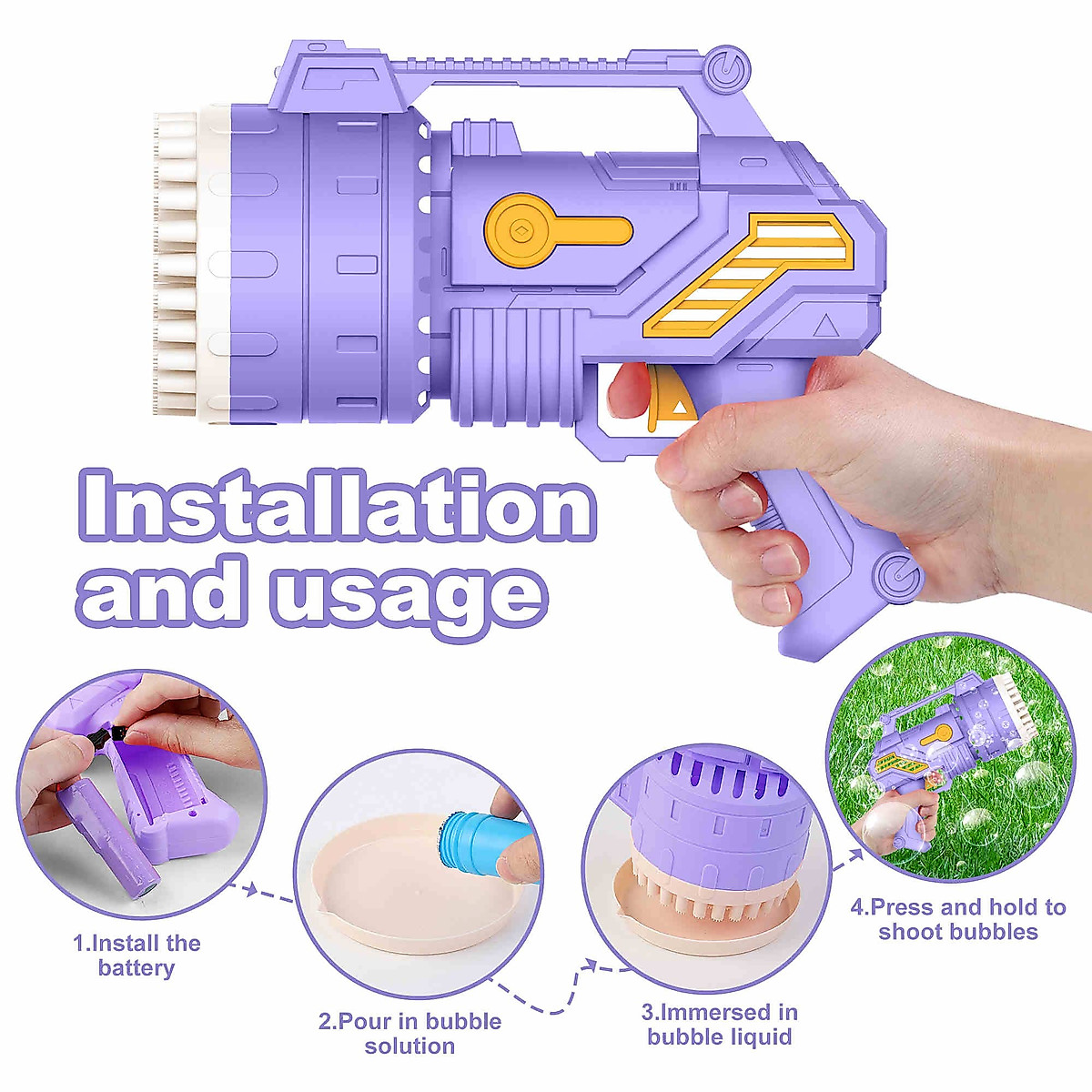 Installation and usage

1.Install the battery

2.Pour in bubble solution

3.Immersed in bubble liquid

4.Press and hold to shoot bubbles