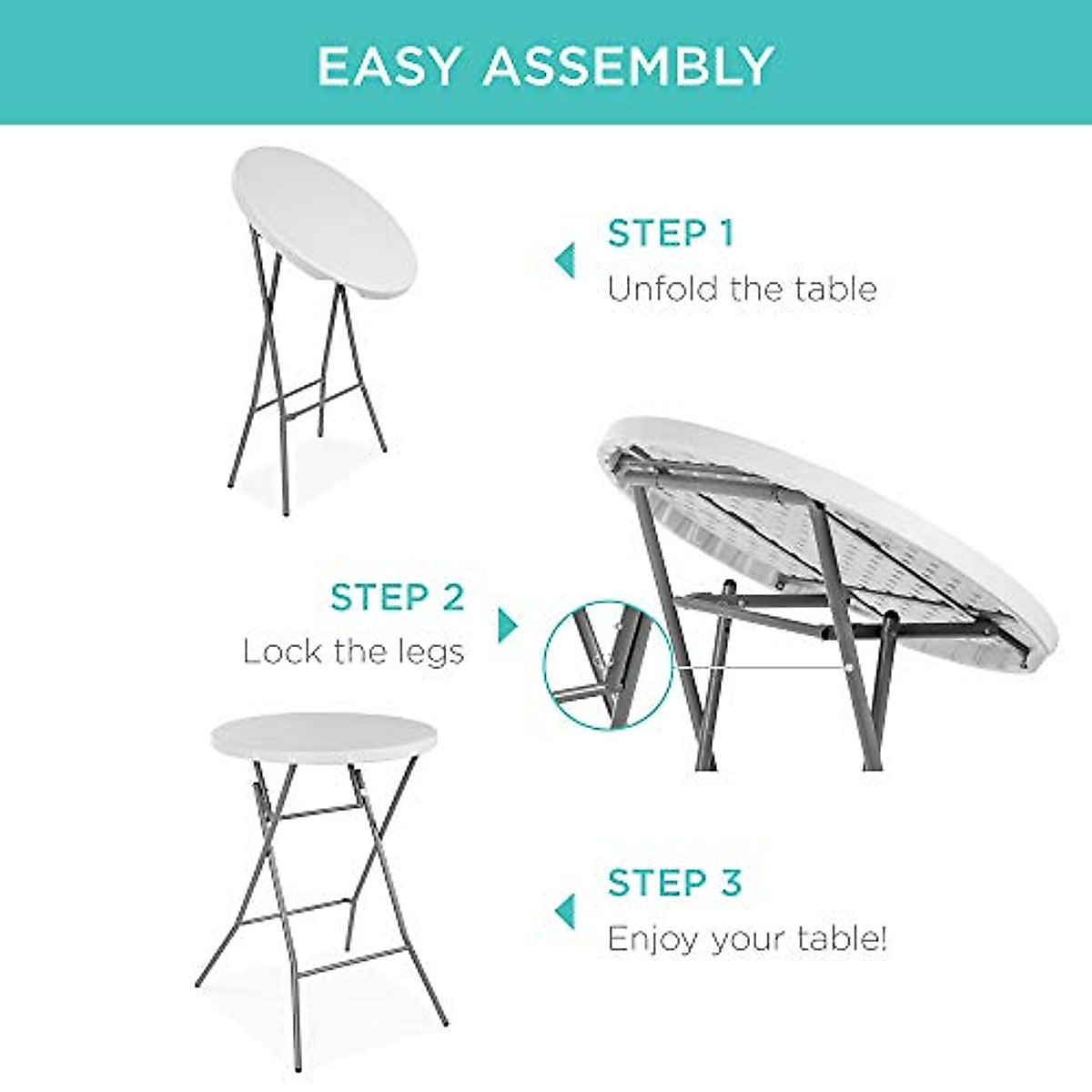 EASY ASSEMBLY

STEP 1
Unfold the table

STEP 2
Lock the legs

STEP 3
Enjoy your table!