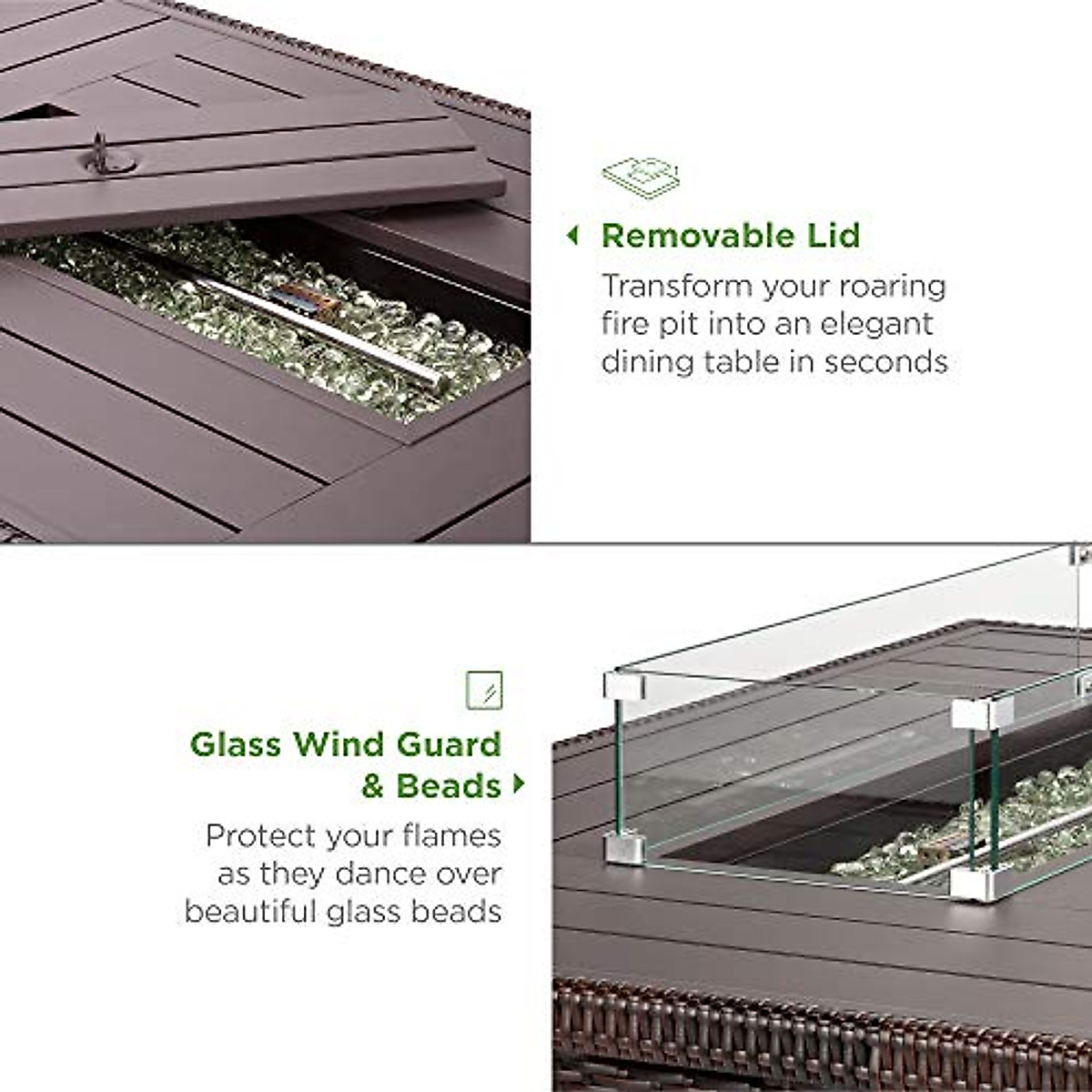 Removable Lid

Transform your roaring fire pit into an elegant dining table in seconds

Glass Wind Guard & Beads

Protect your flames as they dance over beautiful glass beads