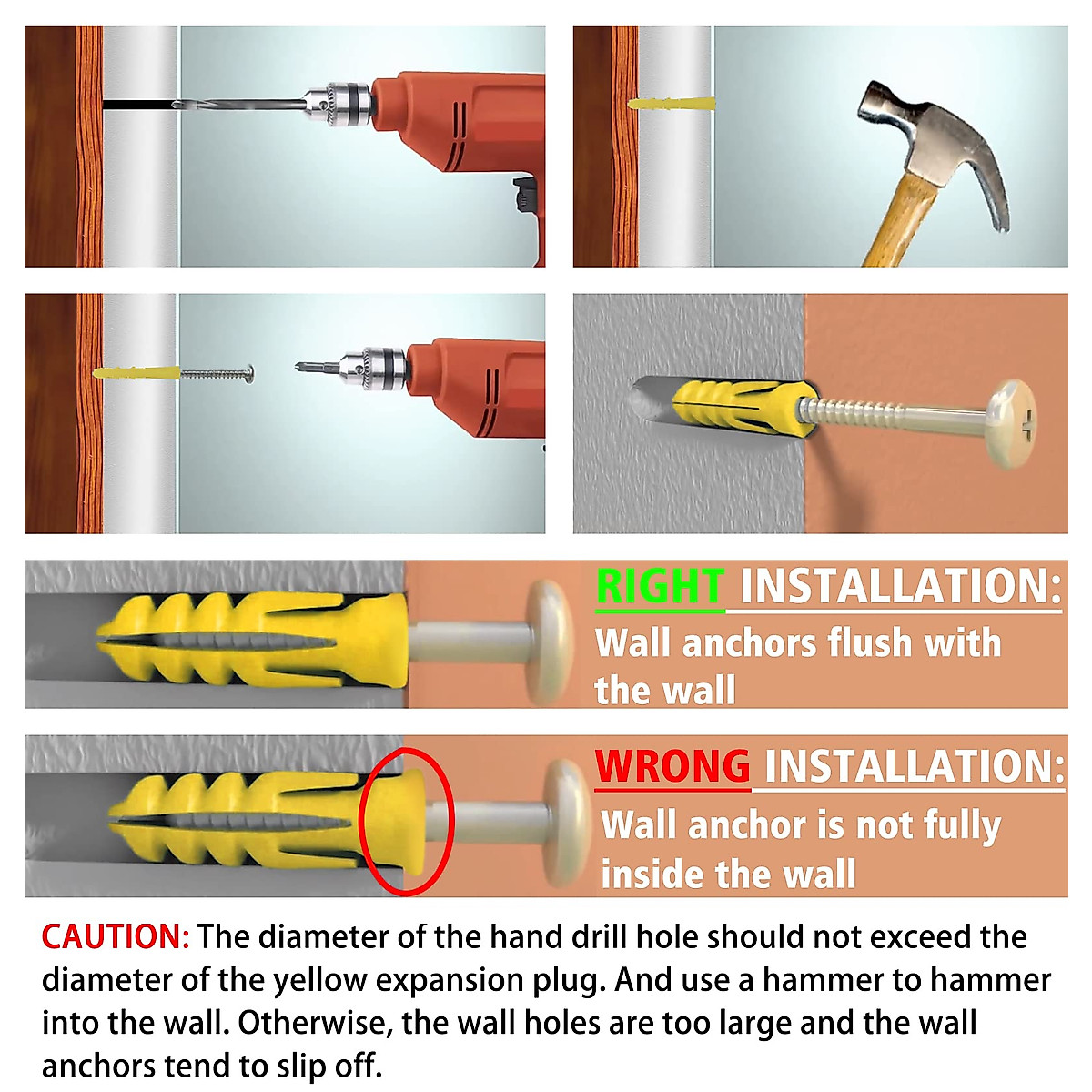 RIGHT INSTALLATION:
Wall anchors flush with the wall

WRONG INSTALLATION:
Wall anchor is not fully inside the wall

CAUTION: The diameter of the hand drill hole should not exceed the diameter of the yellow expansion plug. And use a hammer to hammer into the wall. Otherwise, the wall holes are too large and the wall anchors tend to slip off.