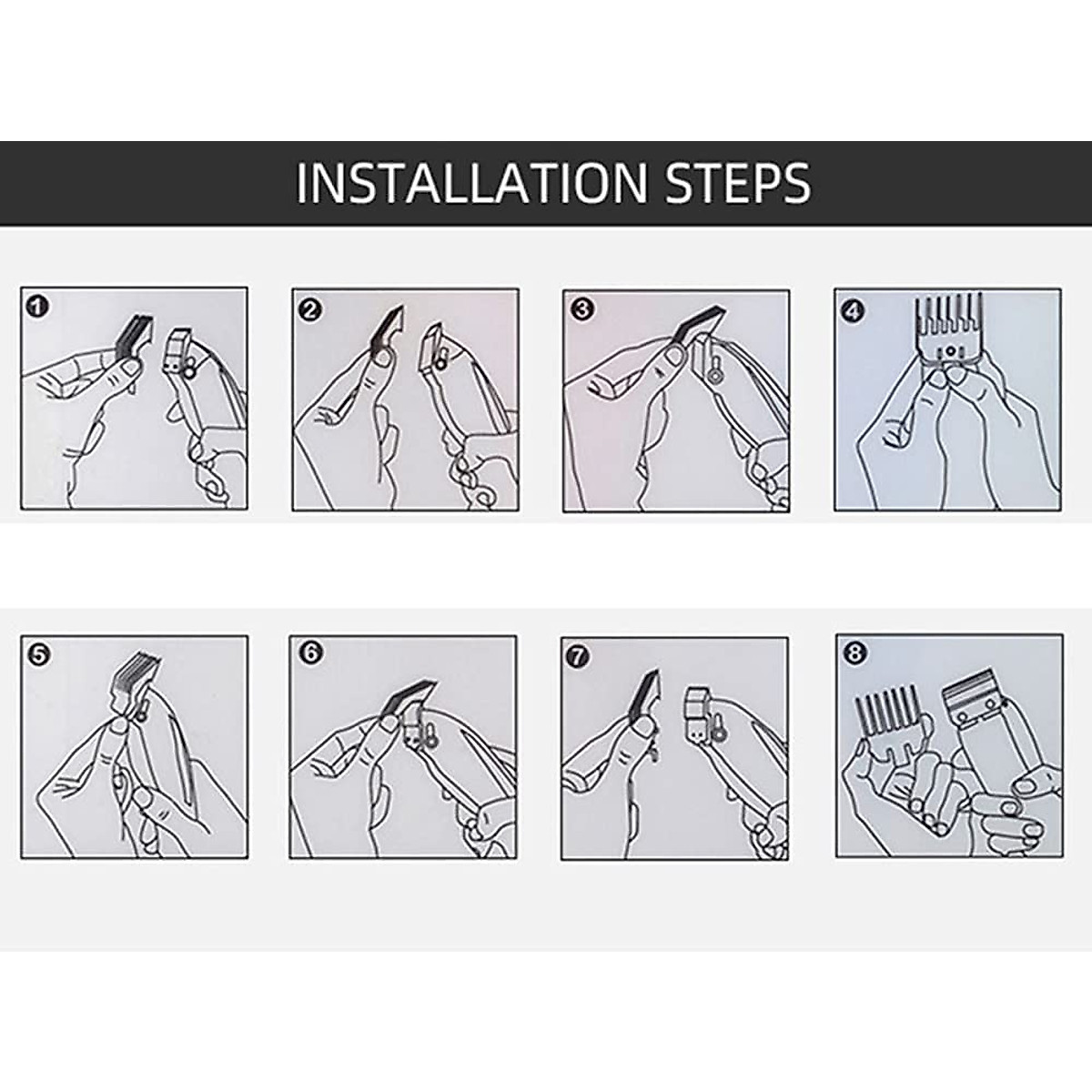 INSTALLATION STEPS

1

2

3

4

5

6

7

8