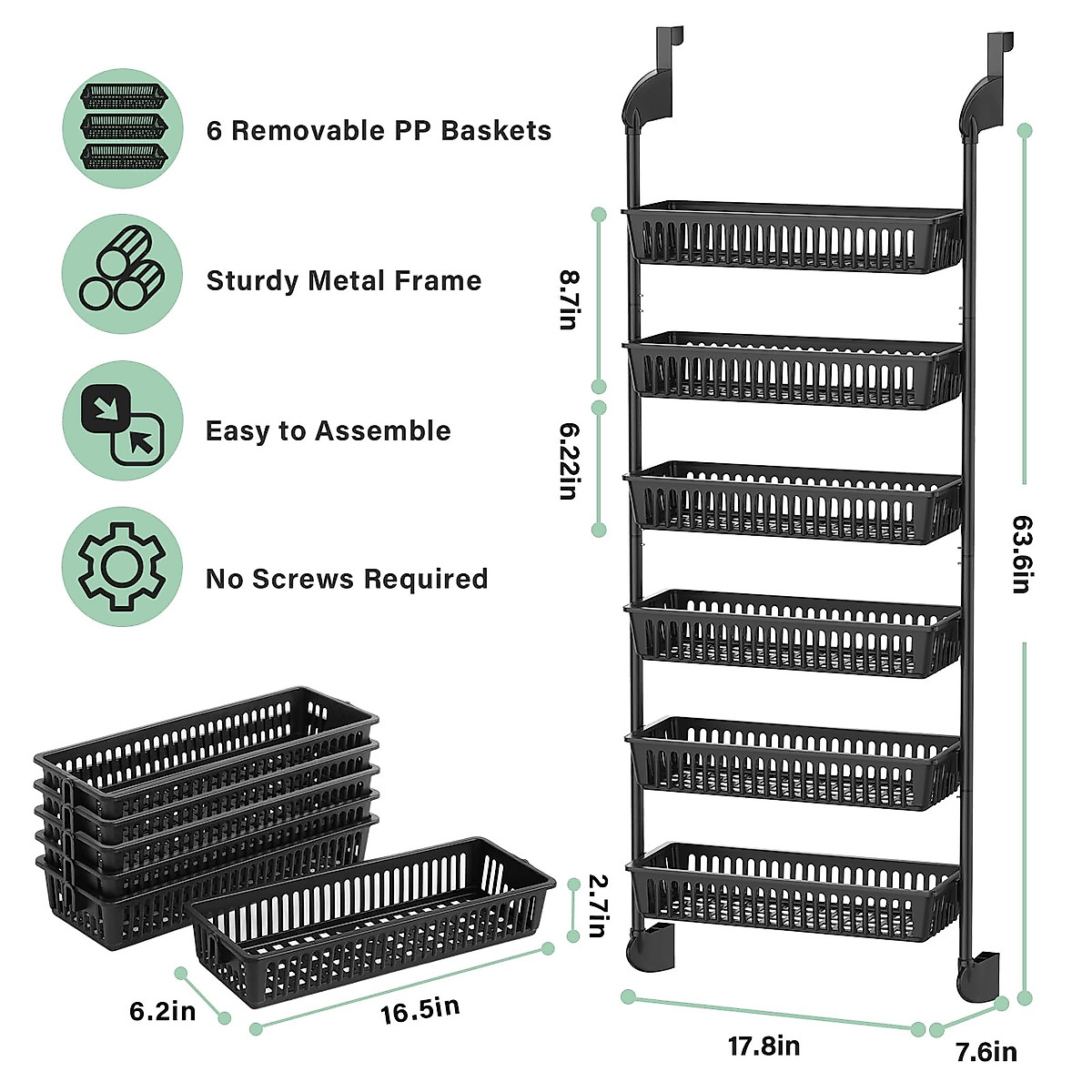 6 Removable PP Baskets

Sturdy Metal Frame

Easy to Assemble

No Screws Required

8.7in

6.22in

63.6in

2.7in

6.2in

16.5in

17.8in

7.6in