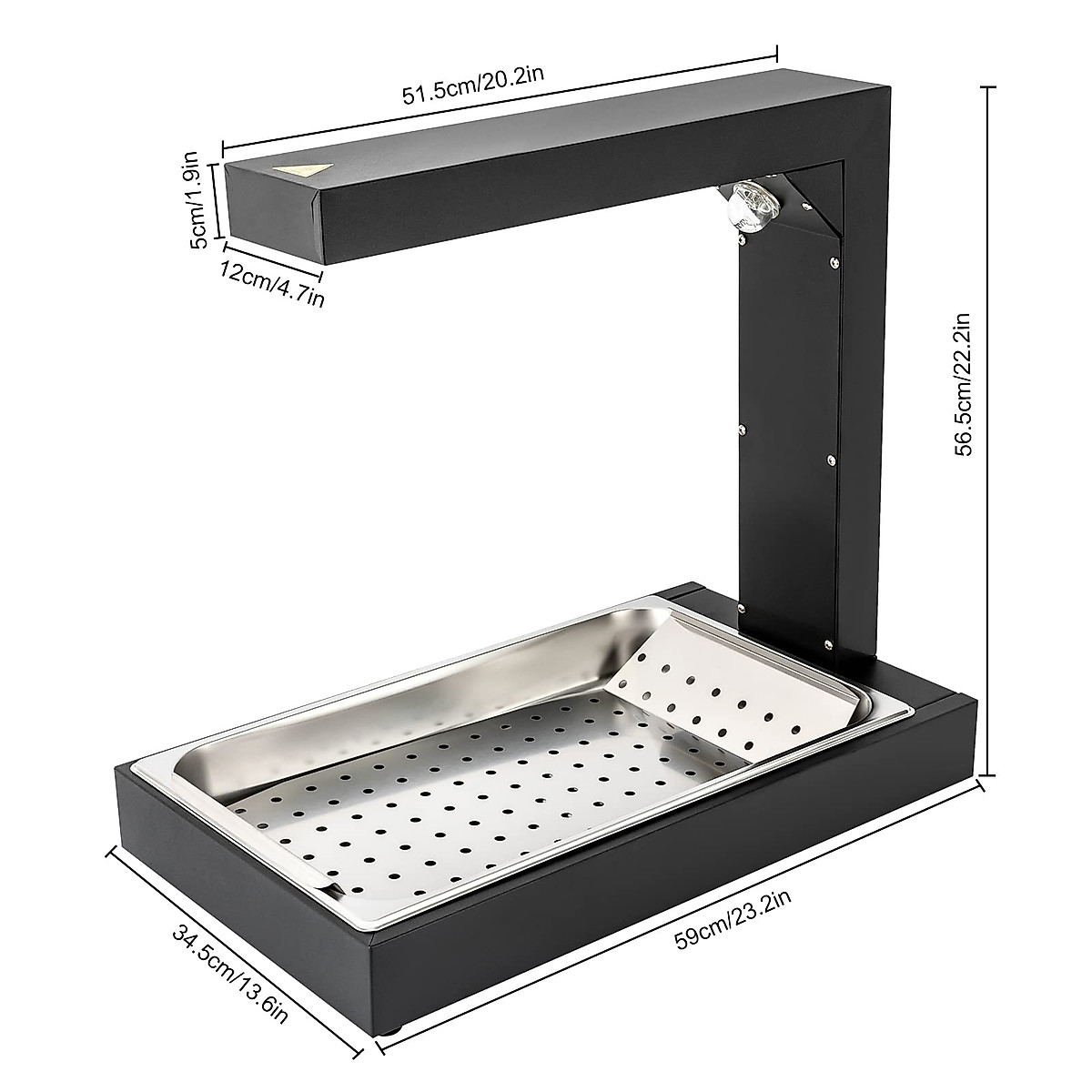 51.5cm/20.2in

5cm/1.9in

12cm/4.7in

56.5cm/22.2in

34.5cm/13.6in

59cm/23.2in