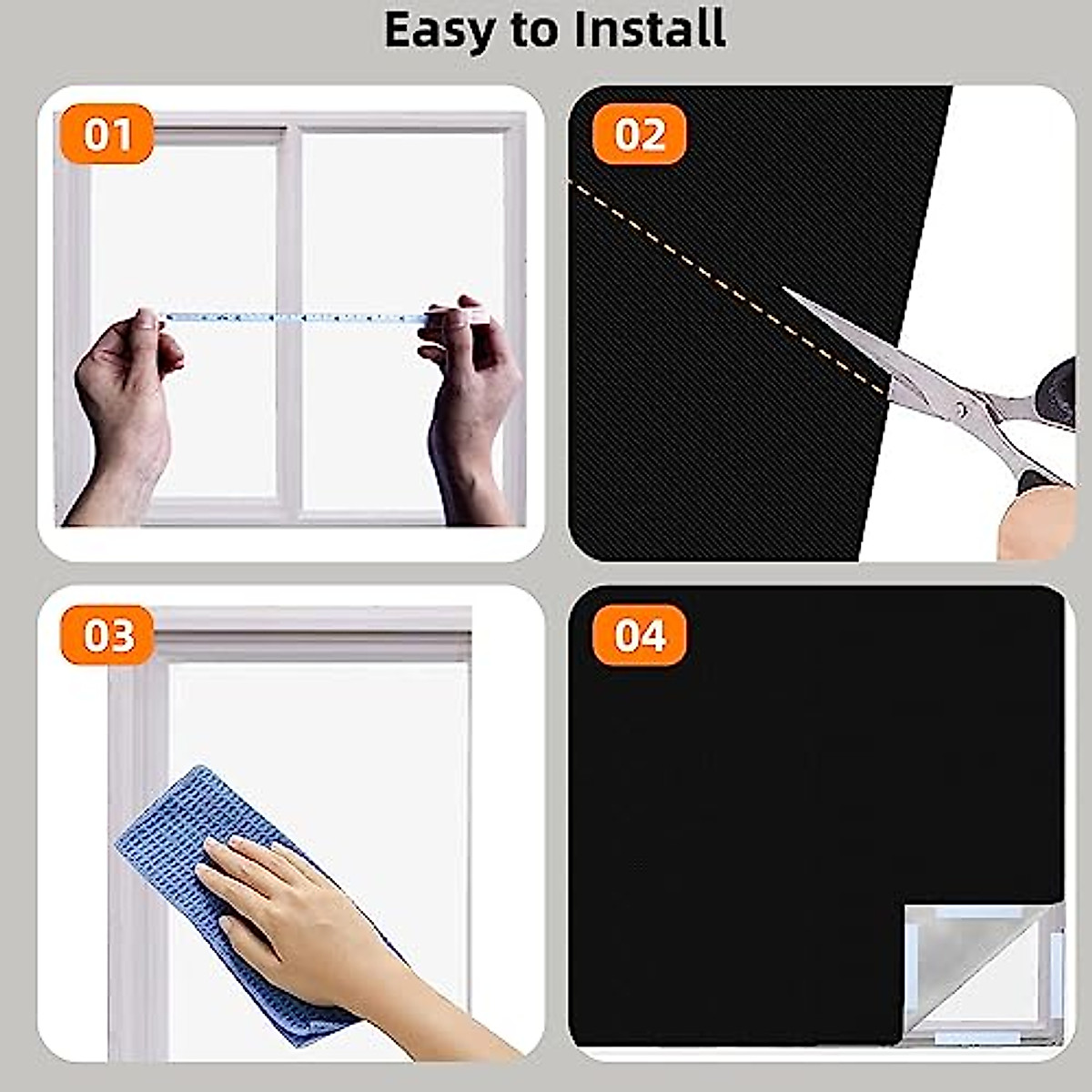 Easy to Install

01

02

03

04