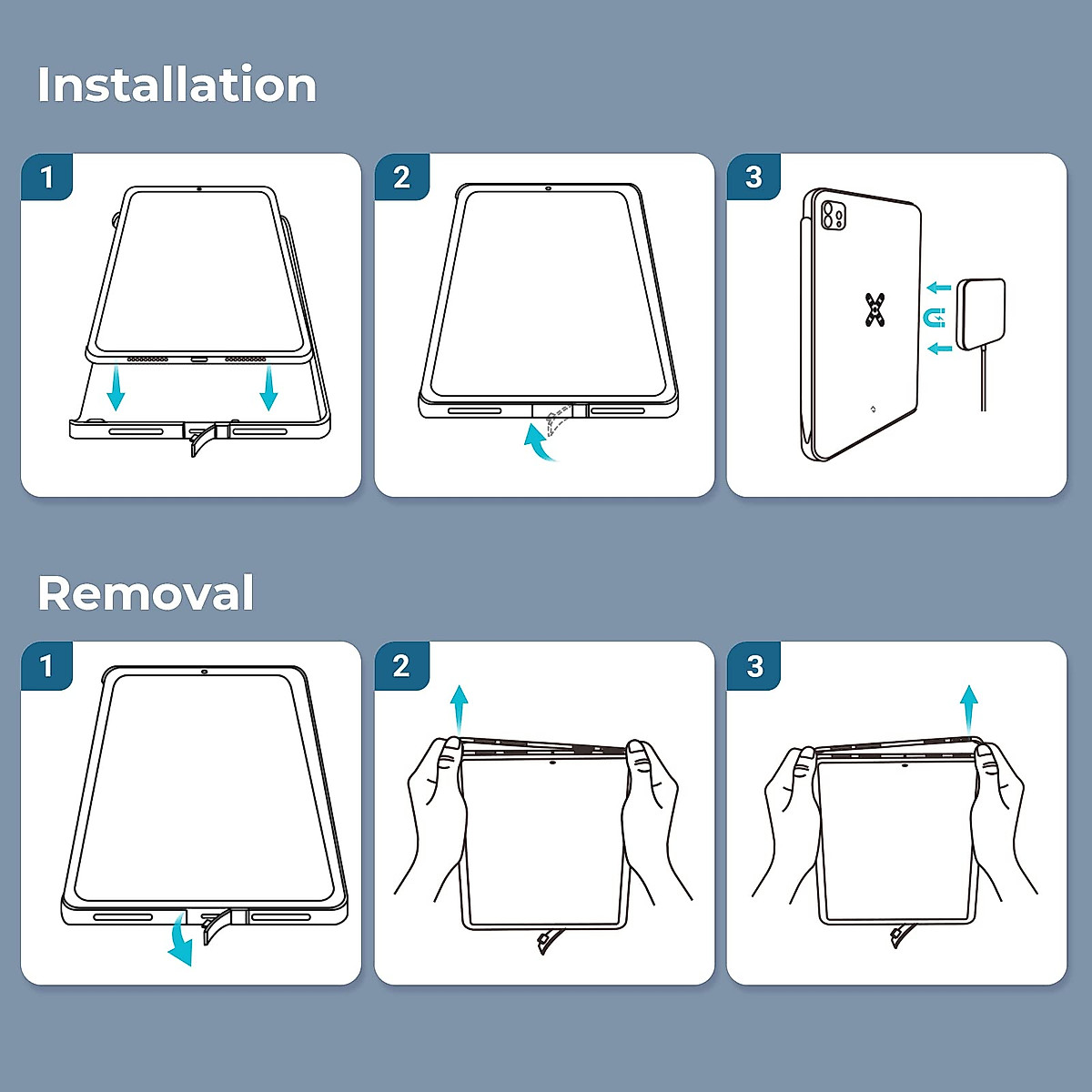 Installation

1

2

3

Removal

1

2

3