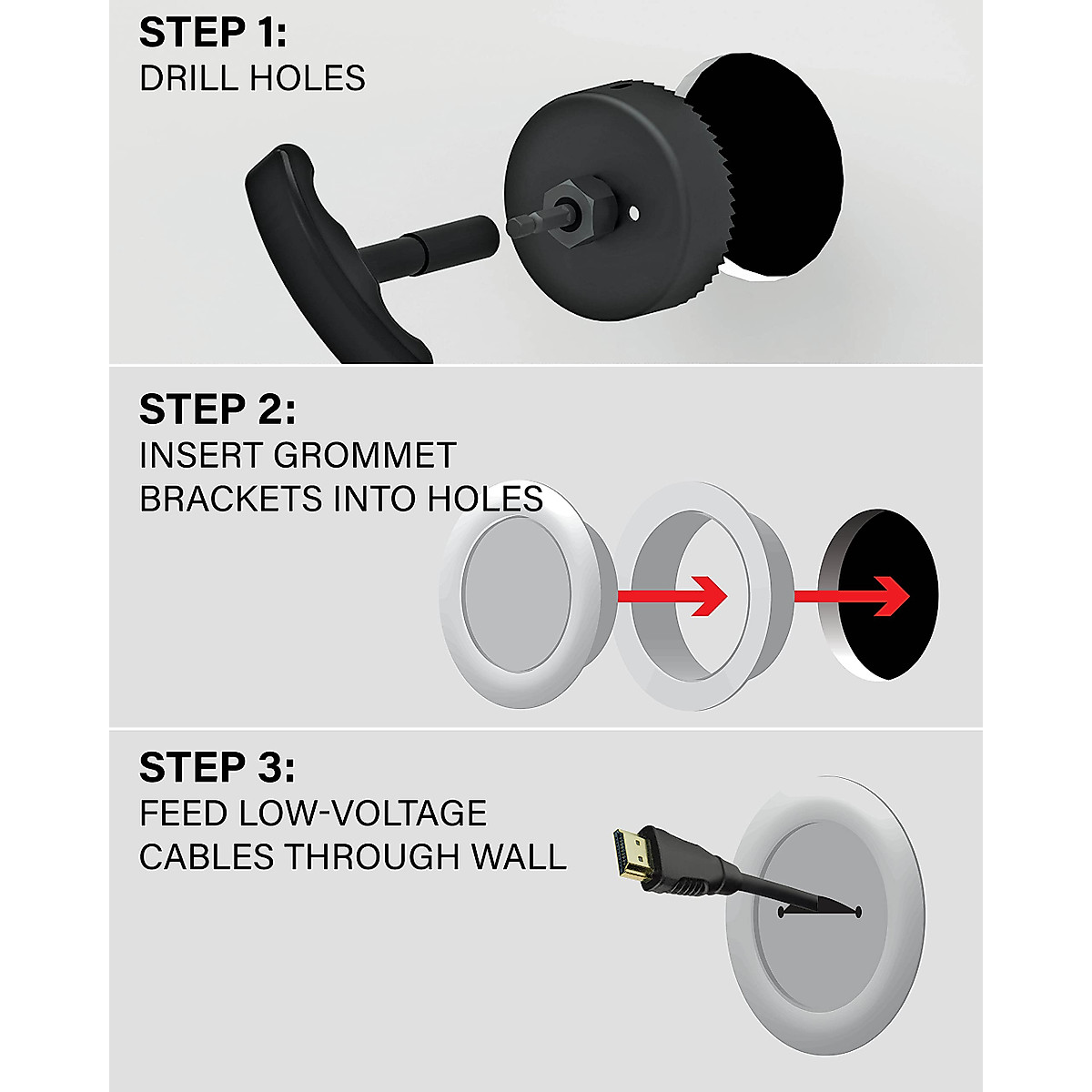 STEP 1:
DRILL HOLES

STEP 2:
INSERT GROMMET BRACKETS INTO HOLES

STEP 3:
FEED LOW-VOLTAGE CABLES THROUGH WALL