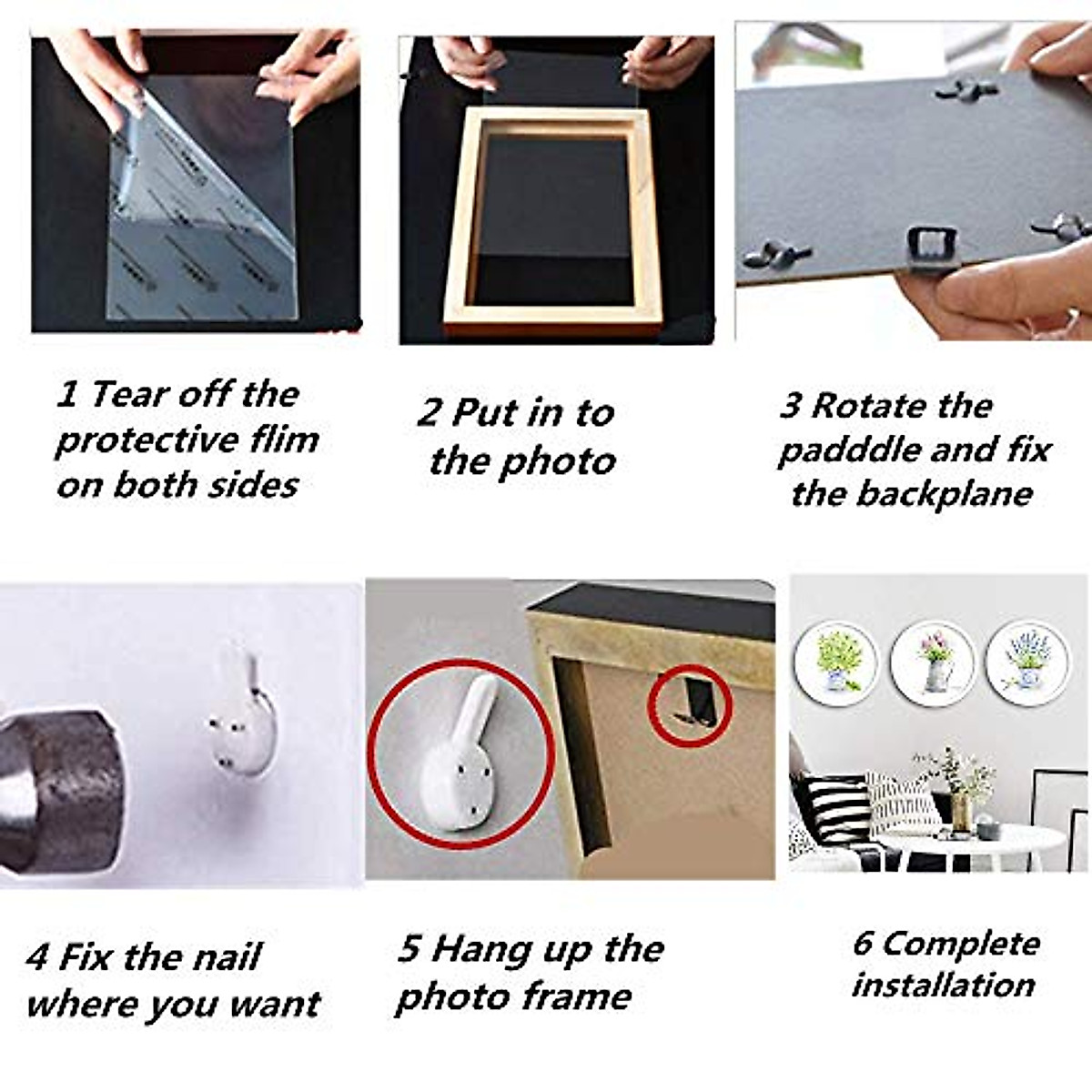 1 Tear off the protective flim on both sides

2 Put in to the photo

3 Rotate the padddle and fix the backplane

4 Fix the nail where you want

5 Hang up the photo frame

6 Complete installation