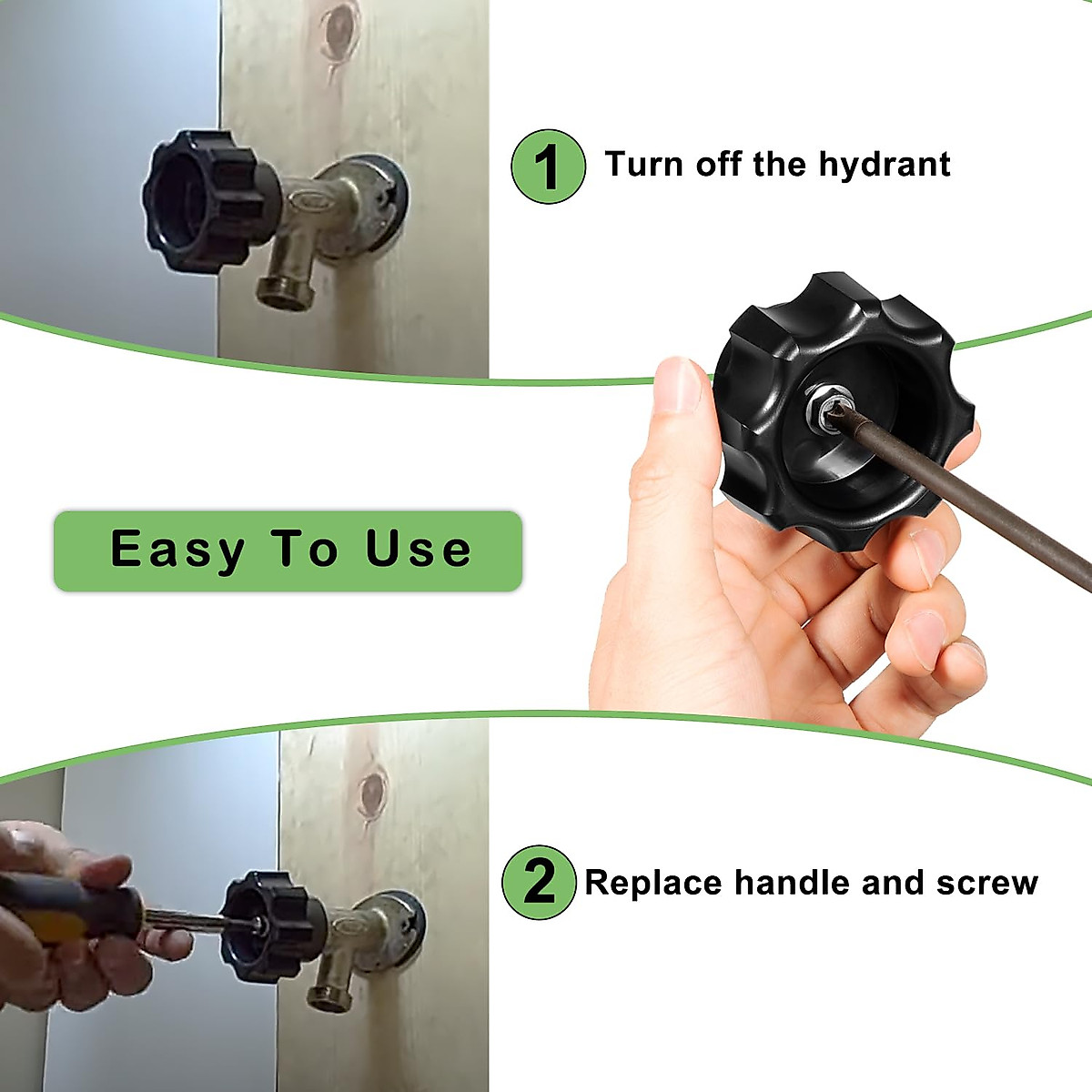 1 Turn off the hydrant

Easy To Use

2 Replace handle and screw