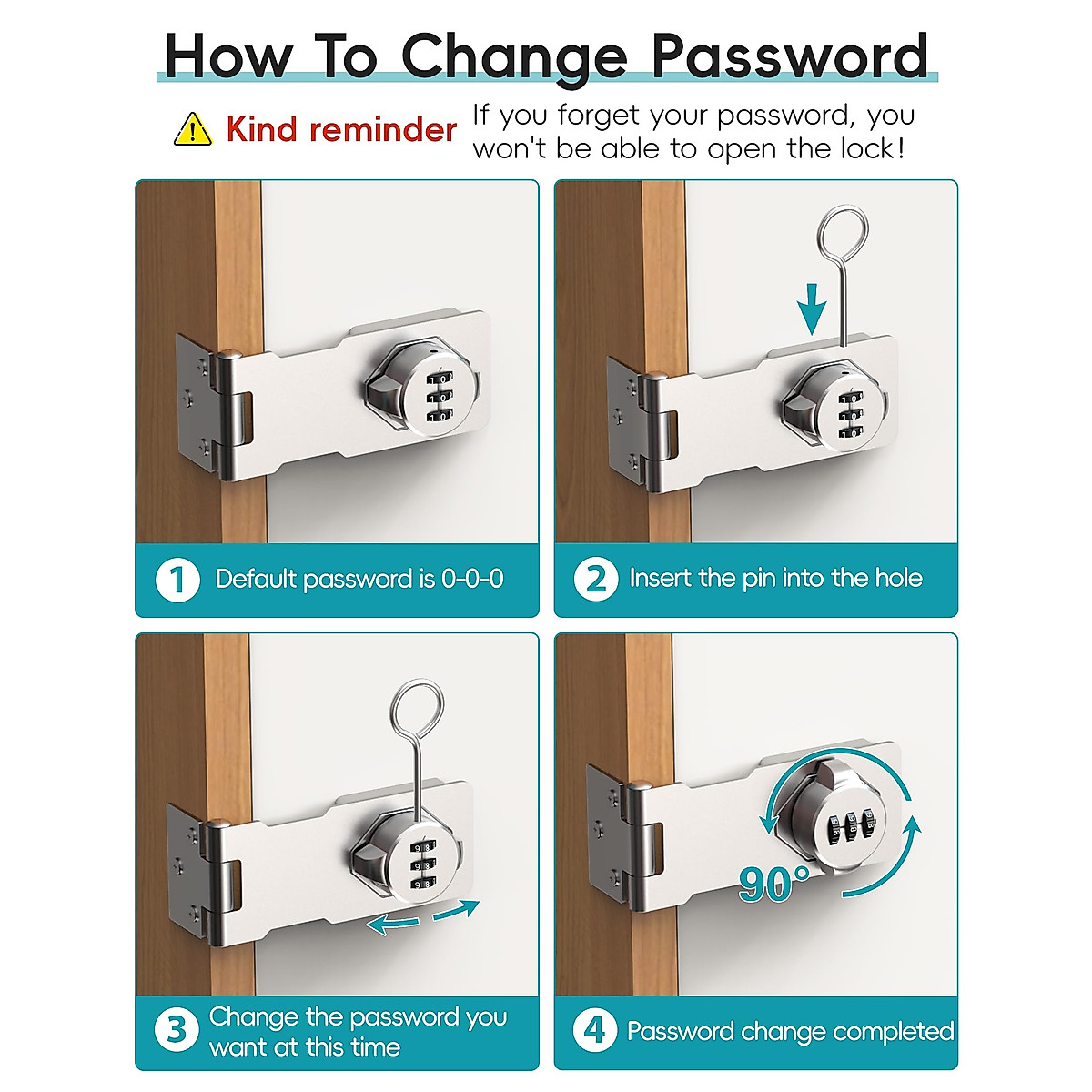 How To Change Password

Kind reminder If you forget your password, you won't be able to open the lock!

1 Default password is 0-0-0

2 Insert the pin into the hole

3 Change the password you want at this time

90°

4 Password change completed