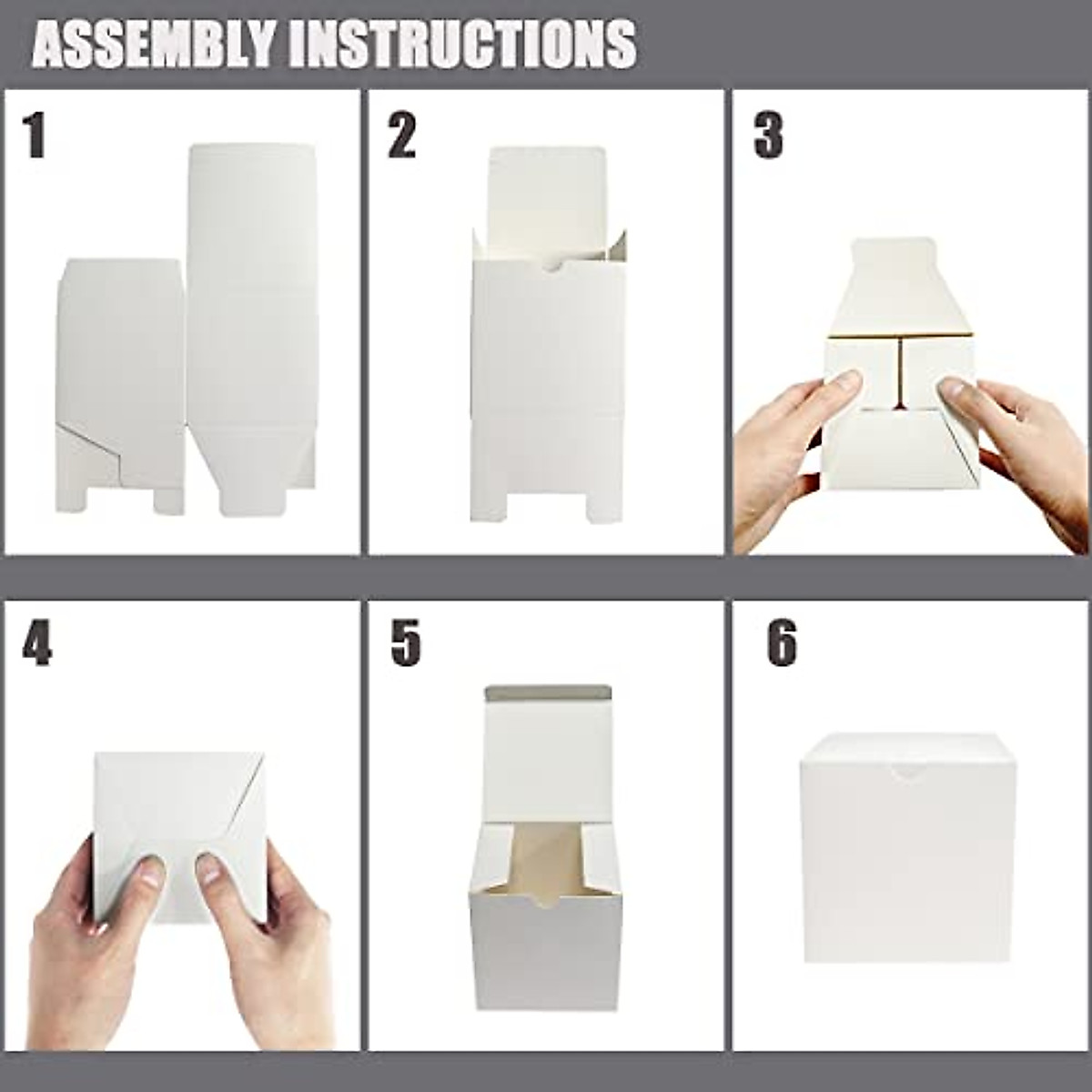 ASSEMBLY INSTRUCTIONS

1

2

3

4

5

6