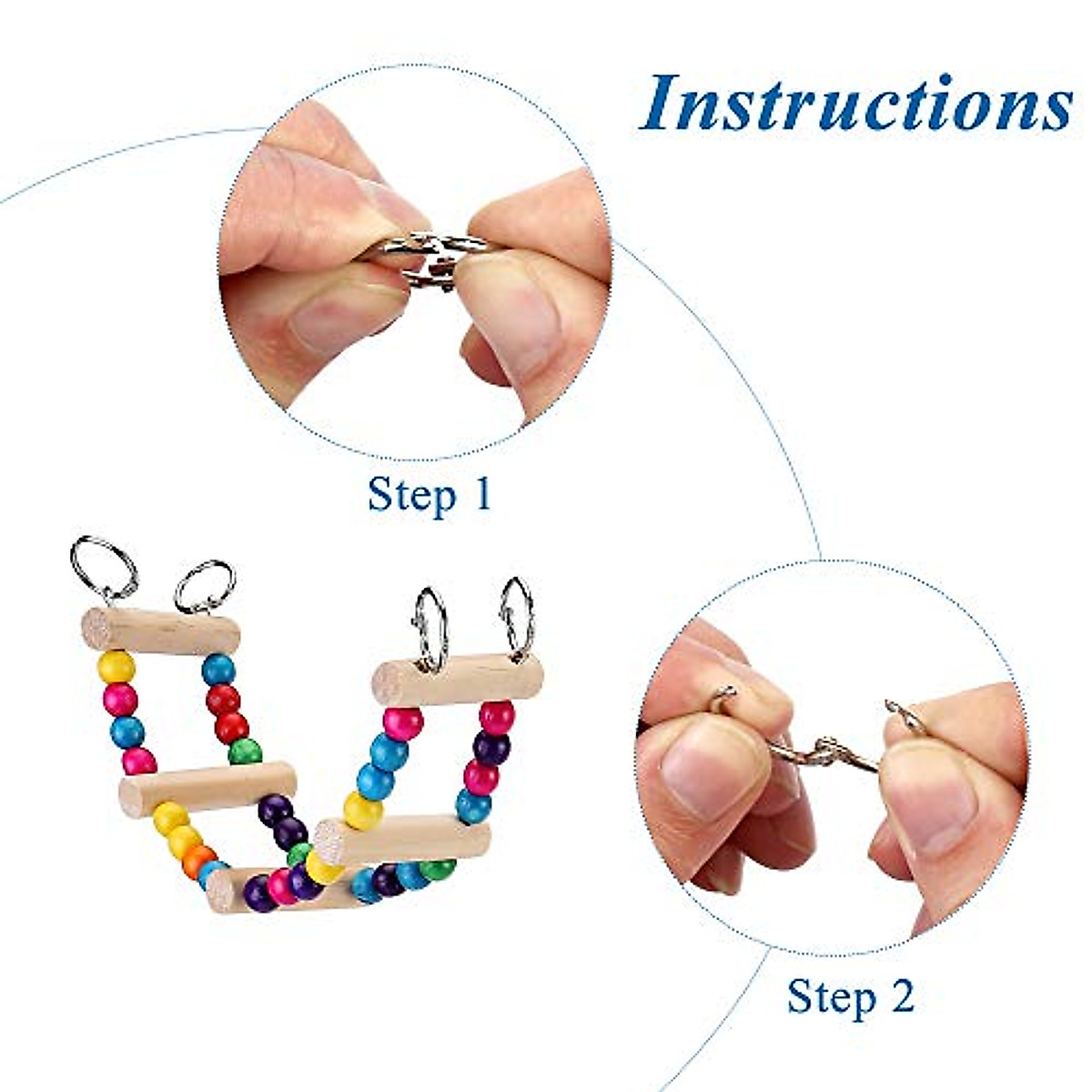 Instructions

Step 1

Step 2