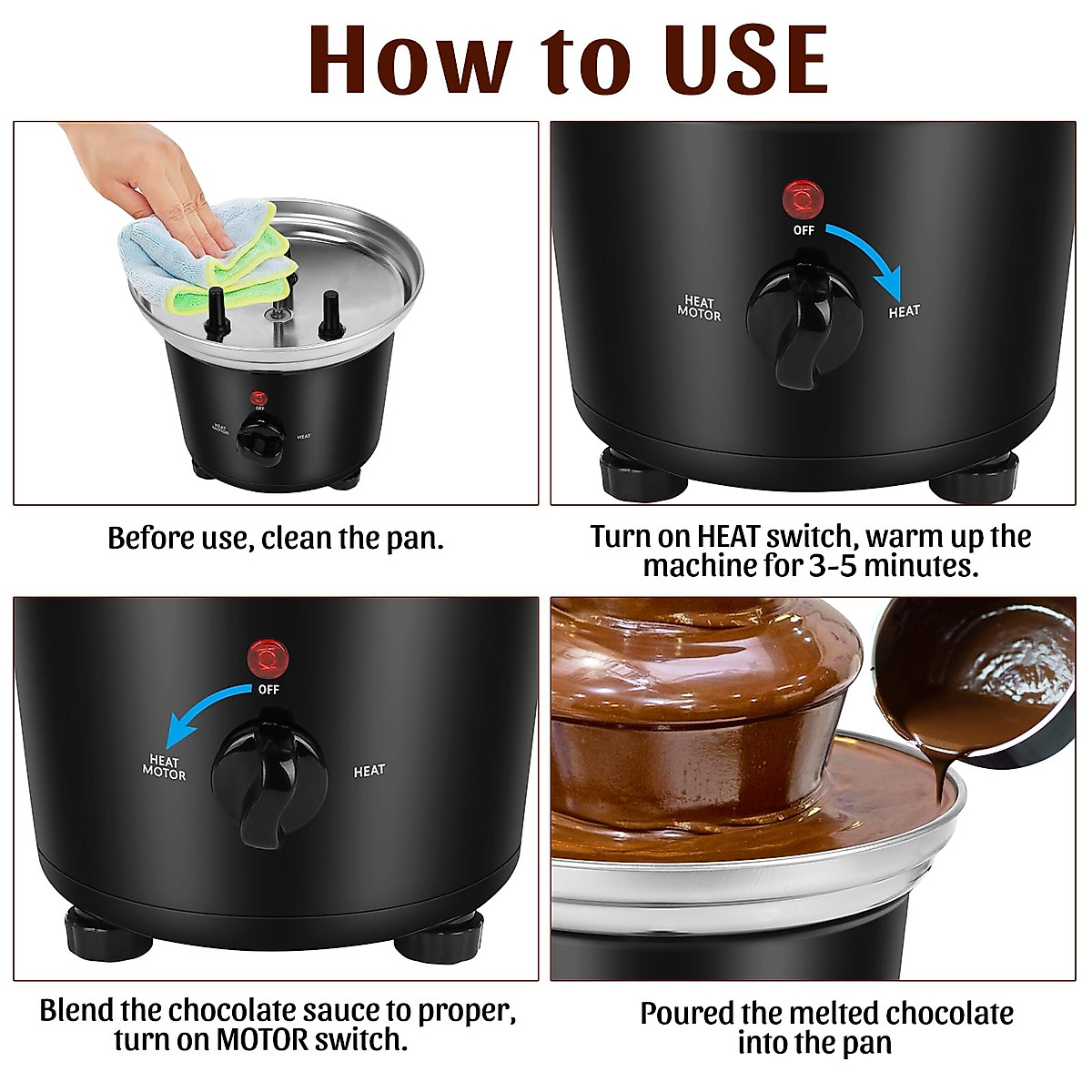 How to USE

OFF
HEAT MOTOR
HEAT

Before use, clean the pan.

OFF
HEAT MOTOR
HEAT

Turn on HEAT switch, warm up the machine for 3-5 minutes.

OFF
HEAT MOTOR
HEAT

Blend the chocolate sauce to proper, turn on MOTOR switch.

Poured the melted chocolate into the pan