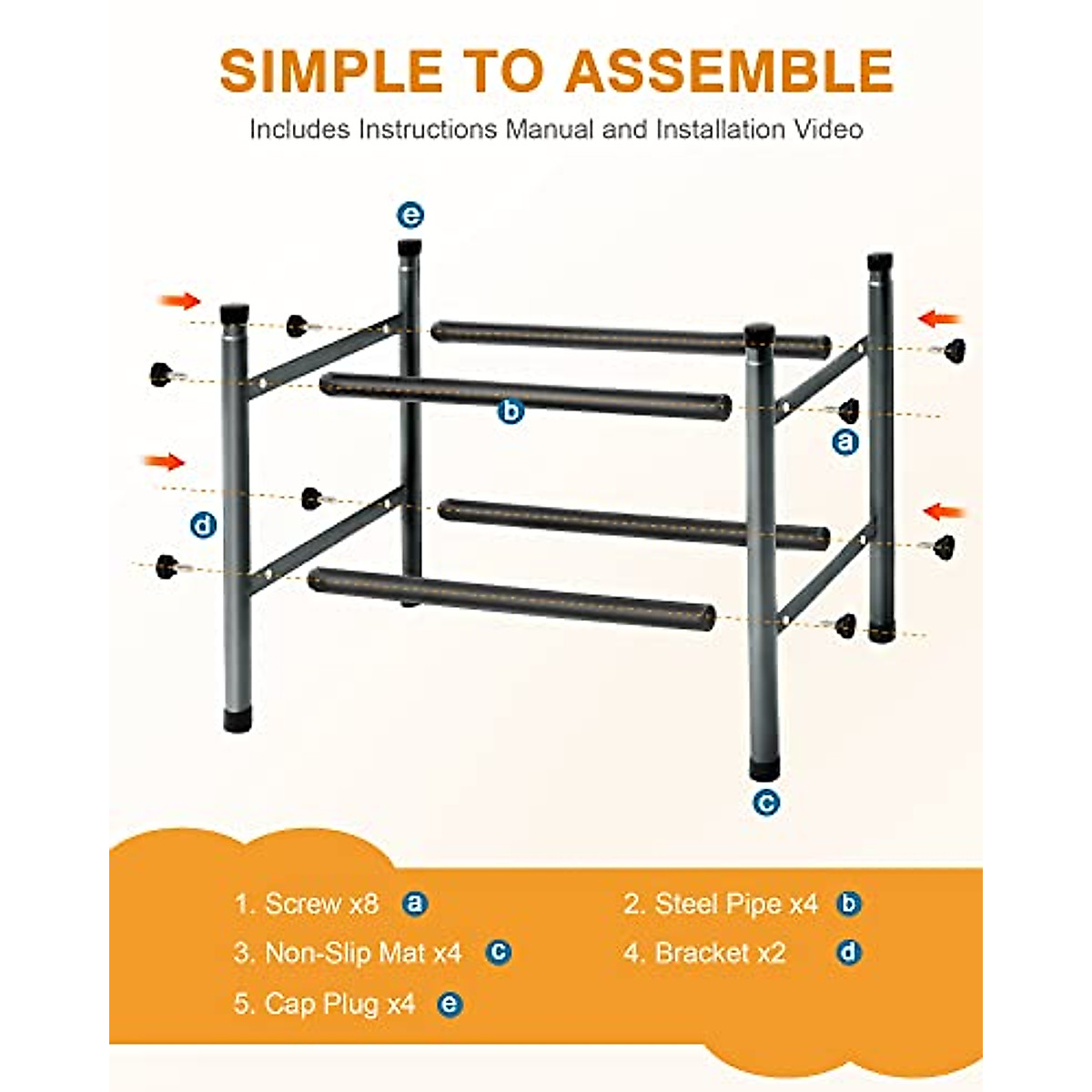 SIMPLE TO ASSEMBLE

Includes Instructions Manual and Installation Video

e

b

a

d

c

1. Screw x8 a

2. Steel Pipe x4 b

3. Non-Slip Mat x4 c

4. Bracket x2 d

5. Cap Plug x4 e