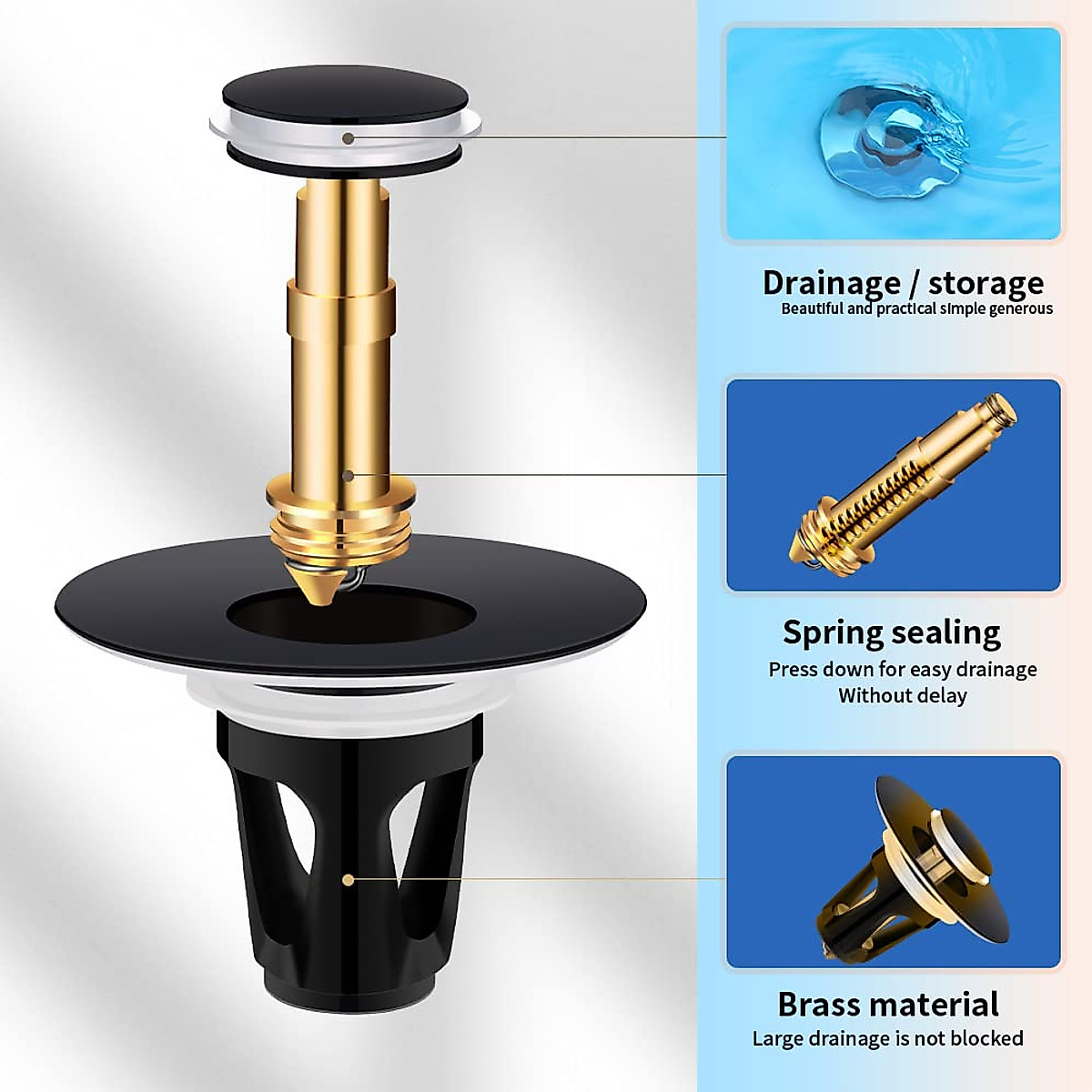 Drainage / storage
Beautiful and practical simple generous

Spring sealing
Press down for easy drainage
Without delay

Brass material
Large drainage is not blocked