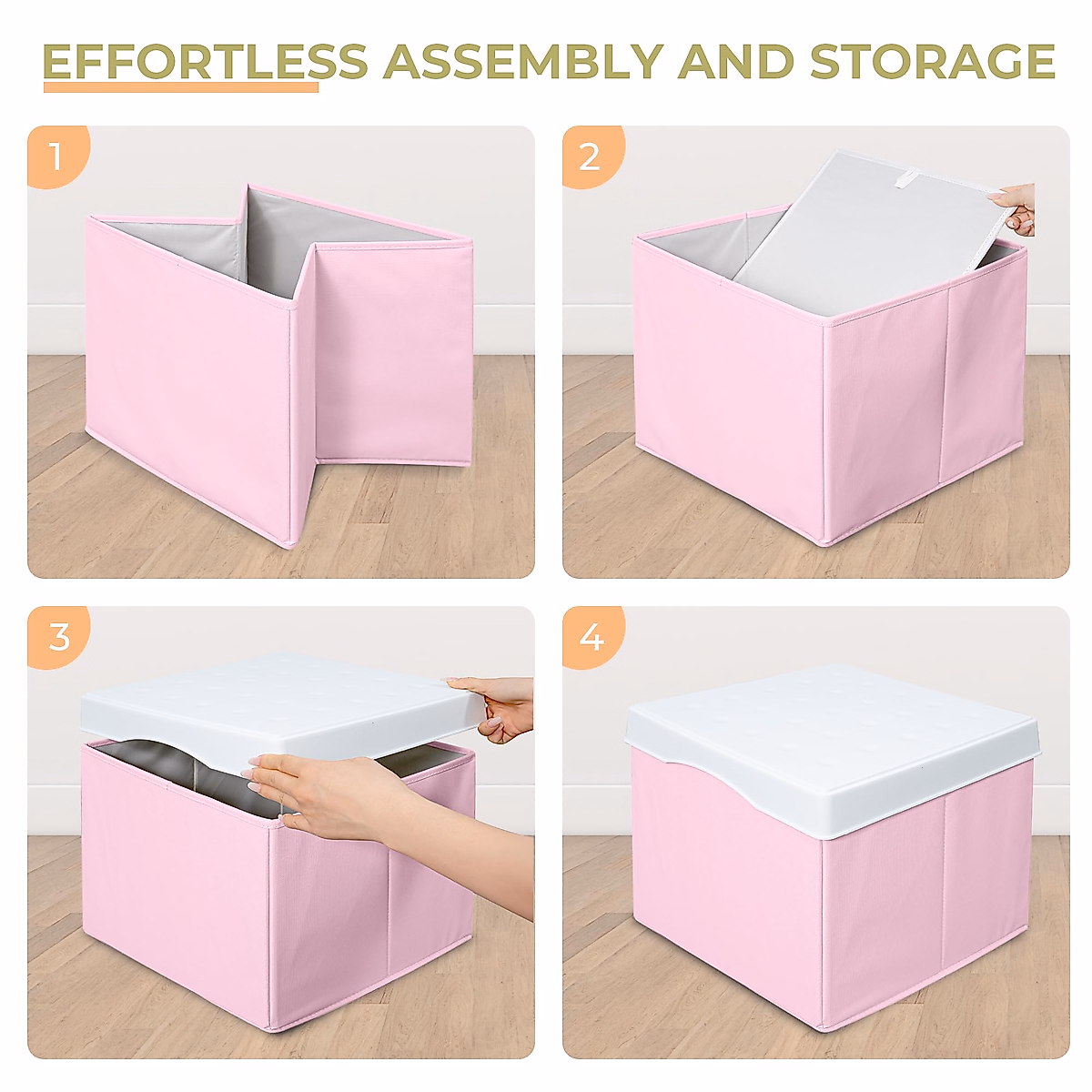 EFFORTLESS ASSEMBLY AND STORAGE

1

2

3

4