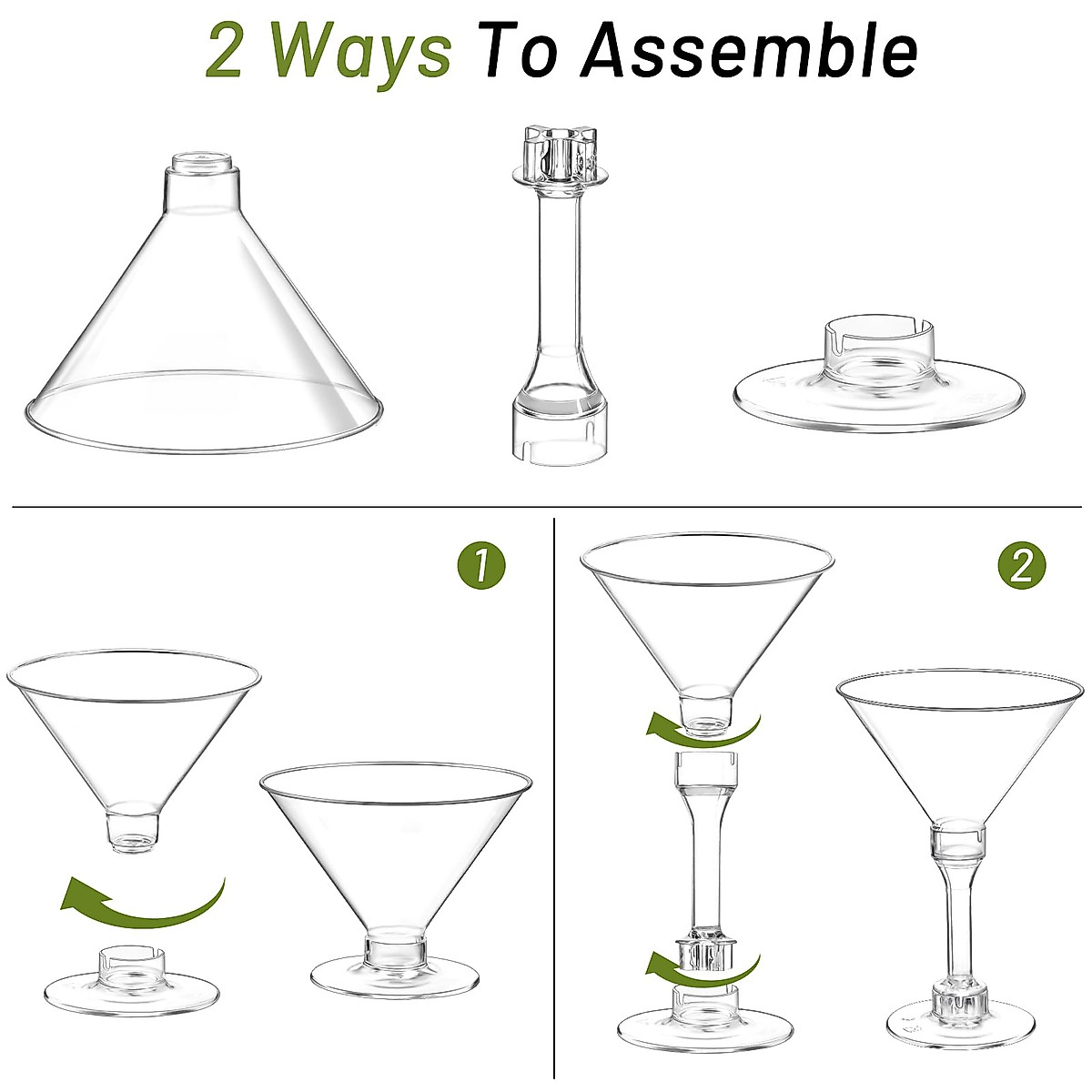 2 Ways To Assemble

1

2