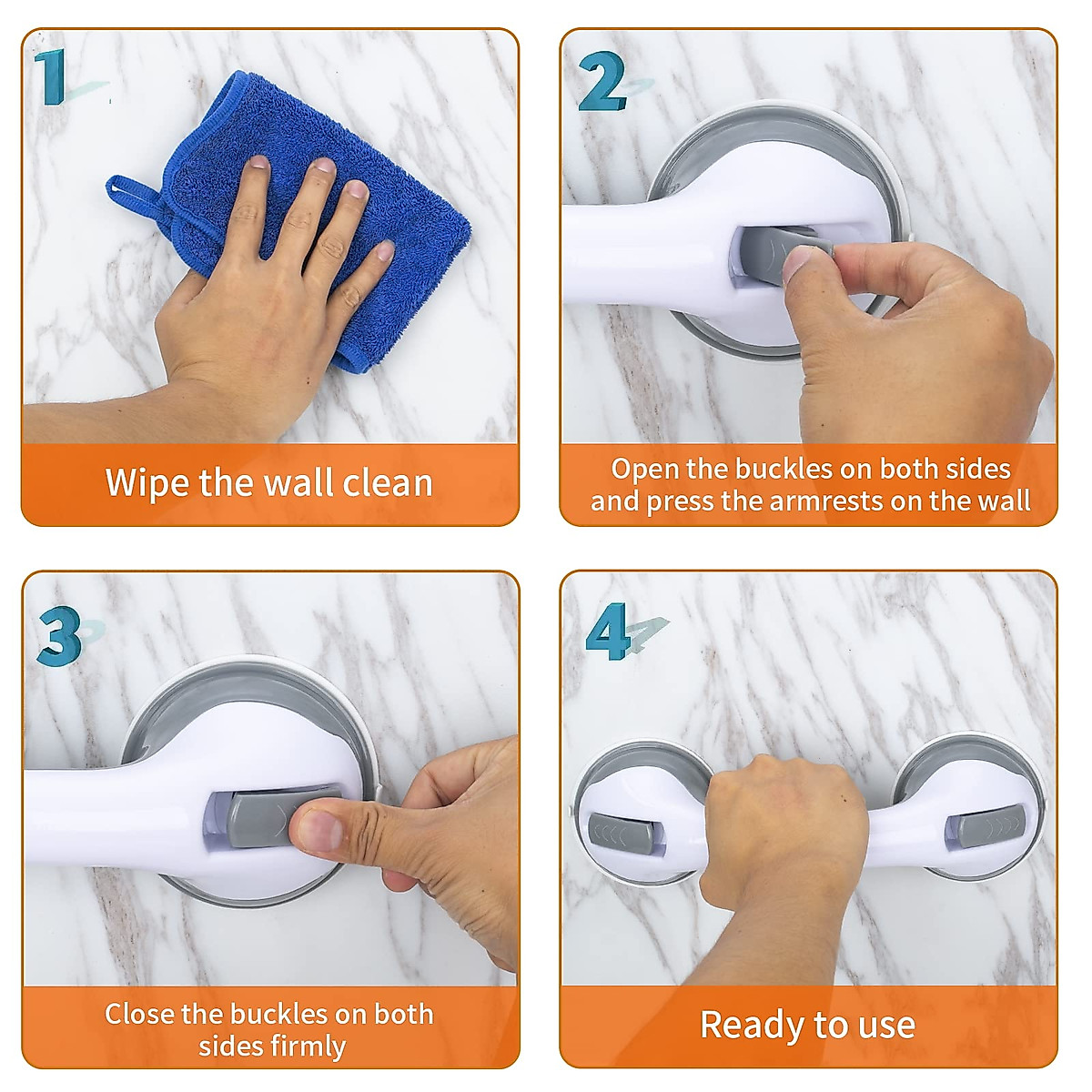 1

Wipe the wall clean

2

Open the buckles on both sides and press the armrests on the wall

3

Close the buckles on both sides firmly

4

Ready to use