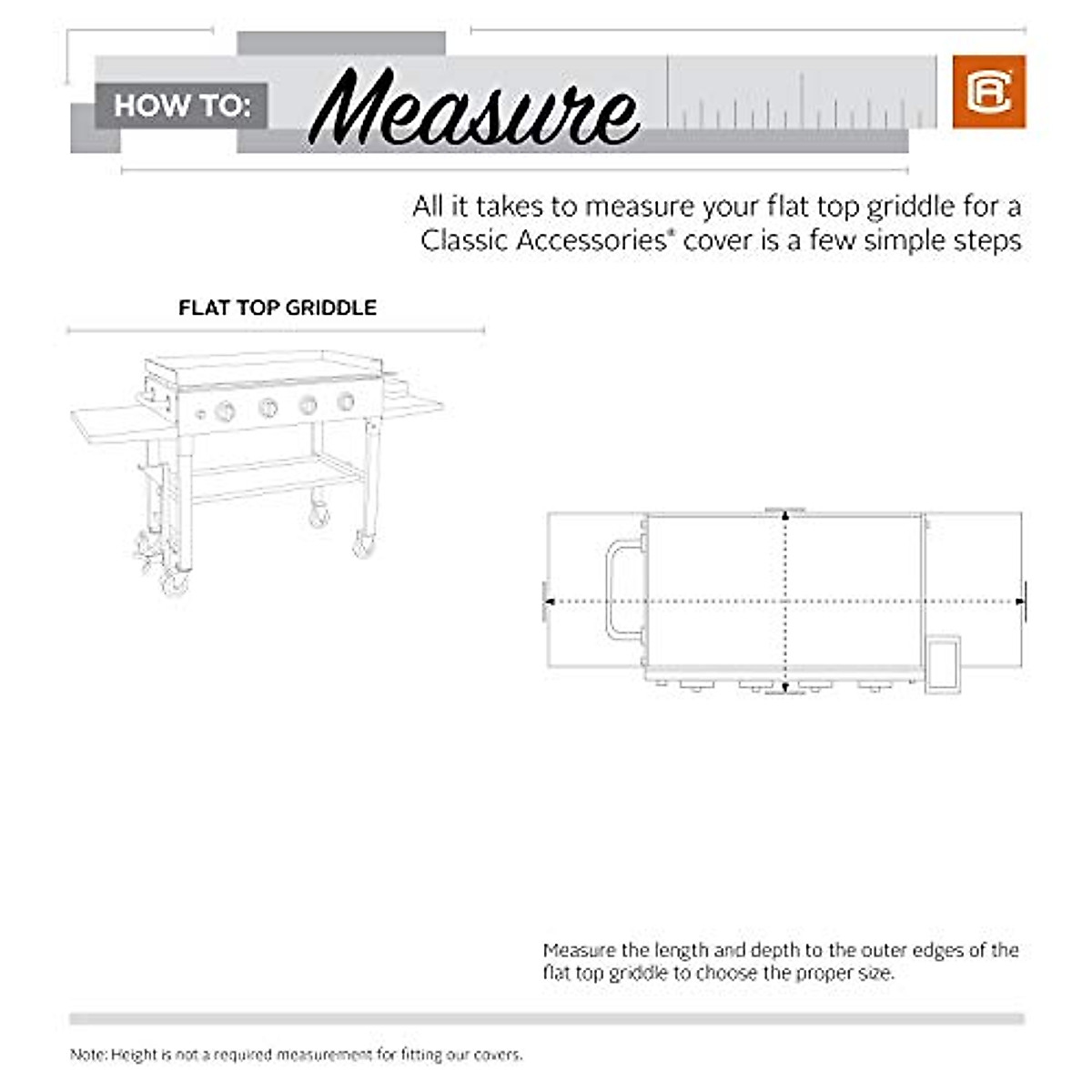 HOW TO: Measure

All it takes to measure your flat top griddle for a Classic Accessories® cover is a few simple steps

FLAT TOP GRIDDLE

Measure the length and depth to the outer edges of the flat top griddle to choose the proper size.

Note: Height is not a required measurement for fitting our covers.