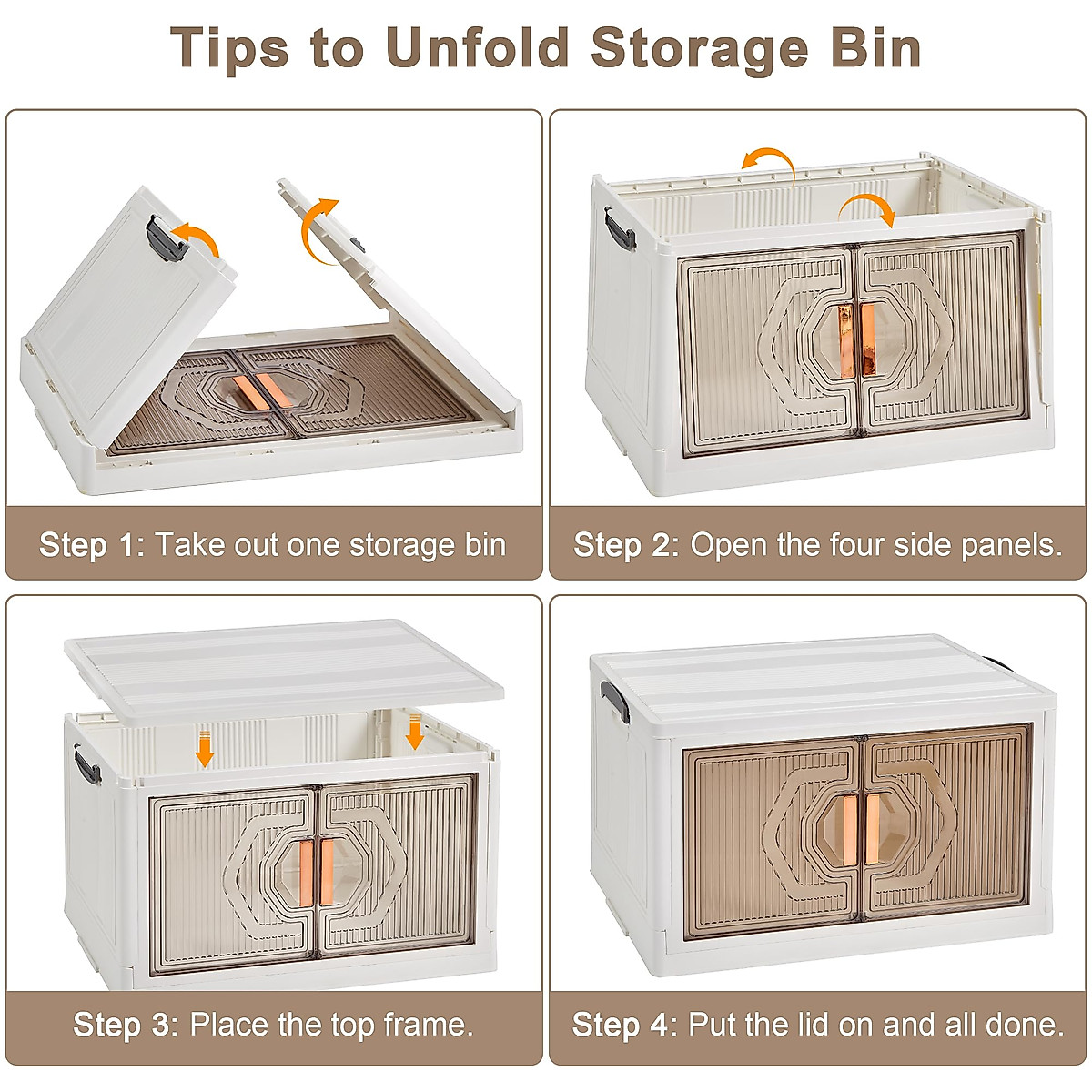 Tips to Unfold Storage Bin

Step 1: Take out one storage bin

Step 2: Open the four side panels.

Step 3: Place the top frame.

Step 4: Put the lid on and all done.