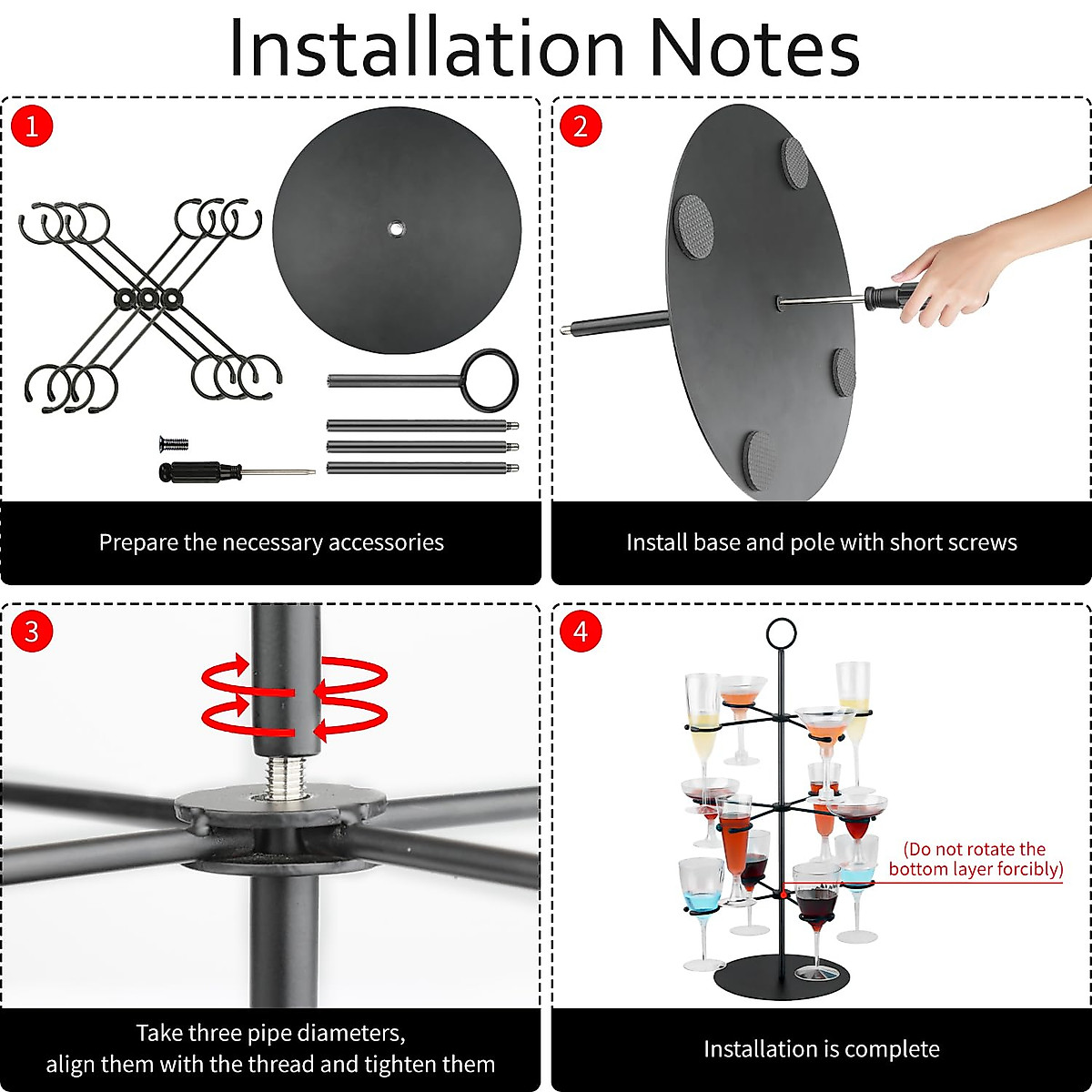 Installation Notes

1

Prepare the necessary accessories

2

Install base and pole with short screws

3

Take three pipe diameters,
align them with the thread and tighten them

4

(Do not rotate the bottom layer forcibly)

Installation is complete