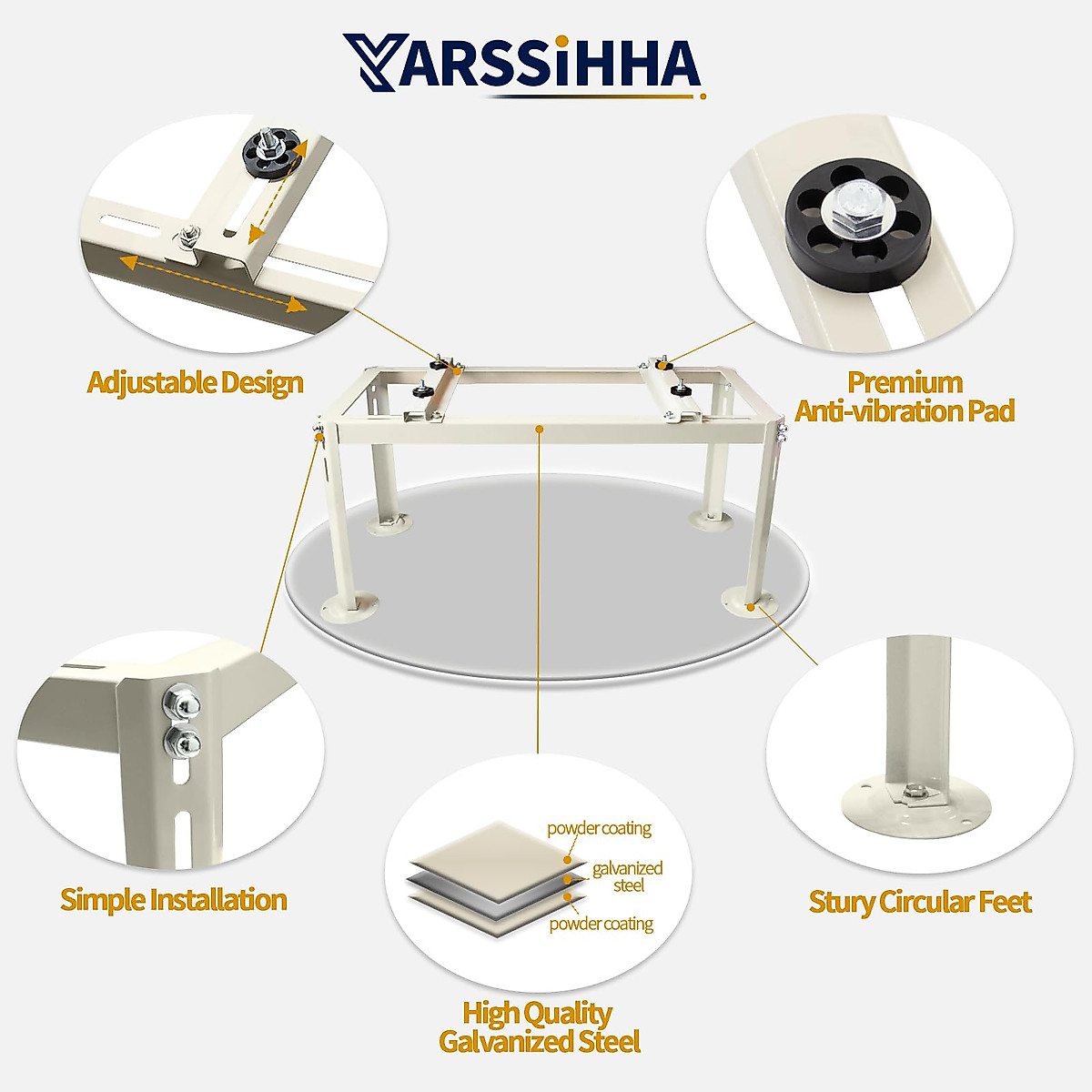 YARSSiHHA

Adjustable Design

Premium Anti-vibration Pad

Simple Installation

powder coating
galvanized steel
powder coating

Stury Circular Feet

High Quality Galvanized Steel